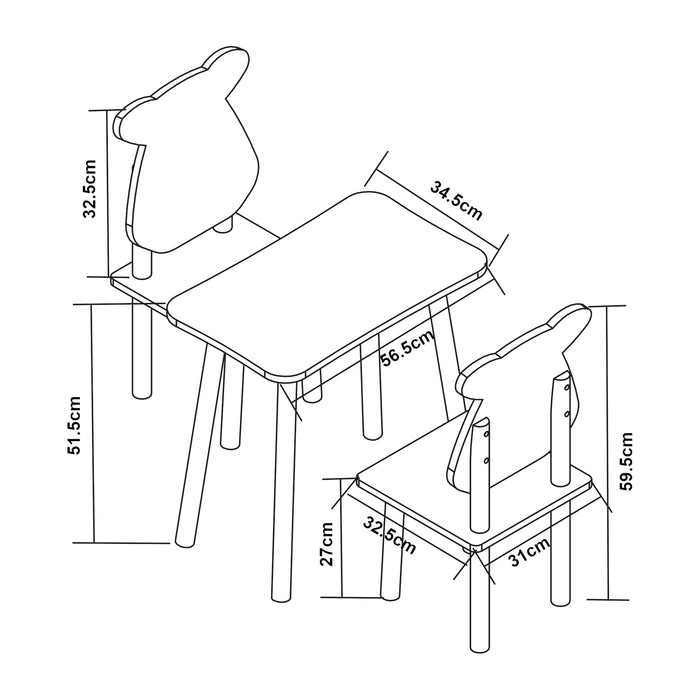 32.5cm
34.5cm
56.5cm
51.5cm
59.5cm
27cm
32.5cm
31cm