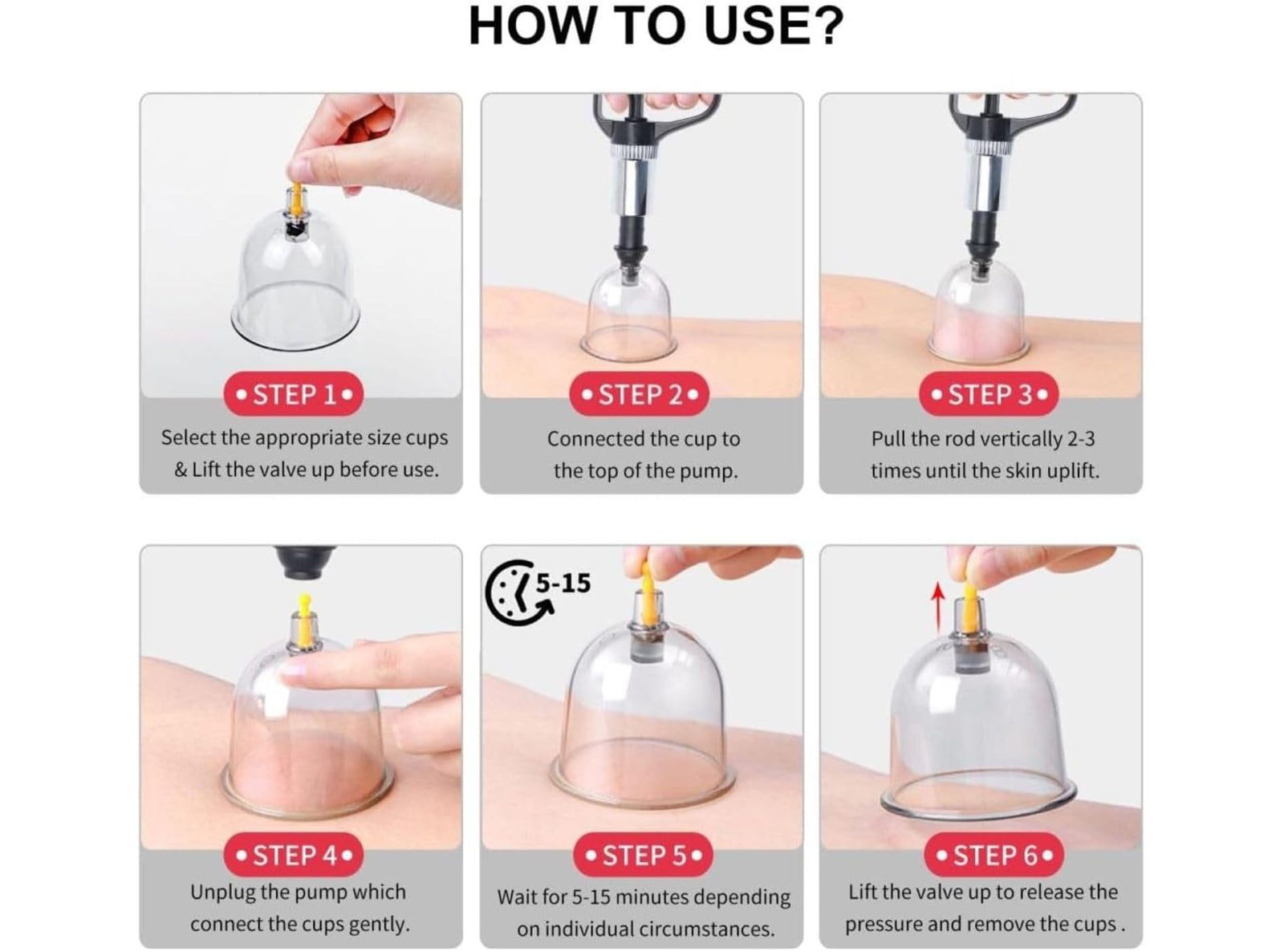 HOW TO USE?

•STEP 1•
Select the appropriate size cups & Lift the valve up before use.

•STEP 2•
Connected the cup to the top of the pump.

•STEP 3•
Pull the rod vertically 2-3 times until the skin uplift.

•STEP 4•
Unplug the pump which connect the cups gently.

5-15

•STEP 5•
Wait for 5-15 minutes depending on individual circumstances.

•STEP 6•
Lift the valve up to release the pressure and remove the cups .