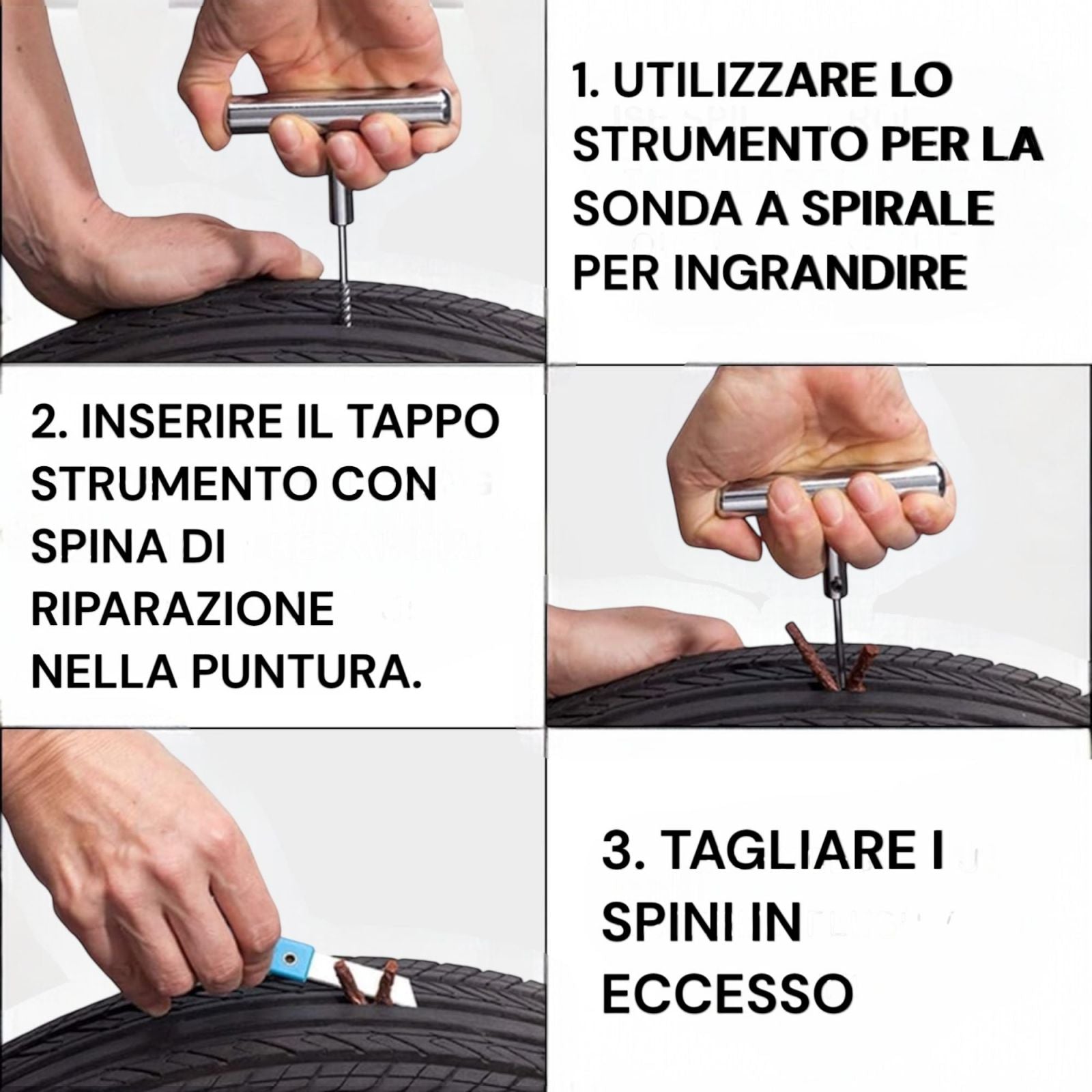 1. UTILIZZARE LO STRUMENTO PER LA SONDA A SPIRALE PER INGRANDIRE

2. INSERIRE IL TAPPO STRUMENTO CON SPINA DI RIPARAZIONE NELLA PUNTURA.

3. TAGLIARE I SPINI IN ECCESSO