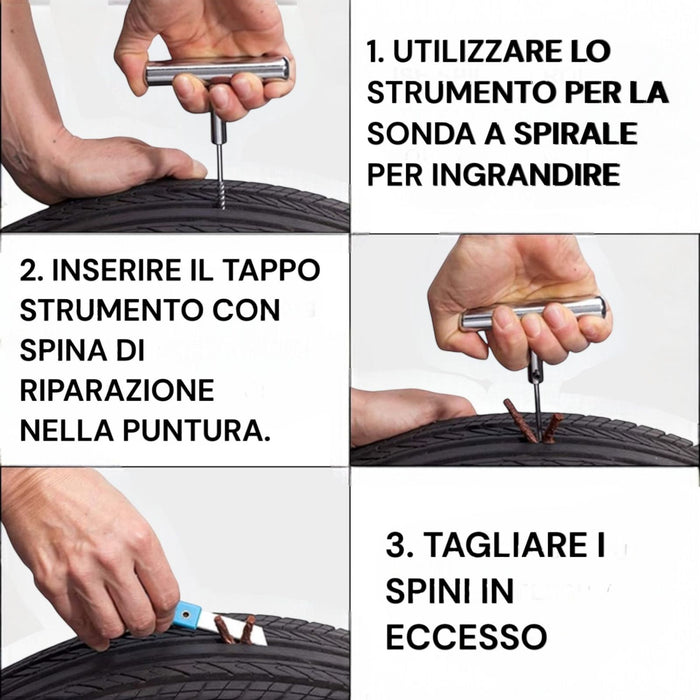 1. UTILIZZARE LO STRUMENTO PER LA SONDA A SPIRALE PER INGRANDIRE

2. INSERIRE IL TAPPO STRUMENTO CON SPINA DI RIPARAZIONE NELLA PUNTURA.

3. TAGLIARE I SPINI IN ECCESSO