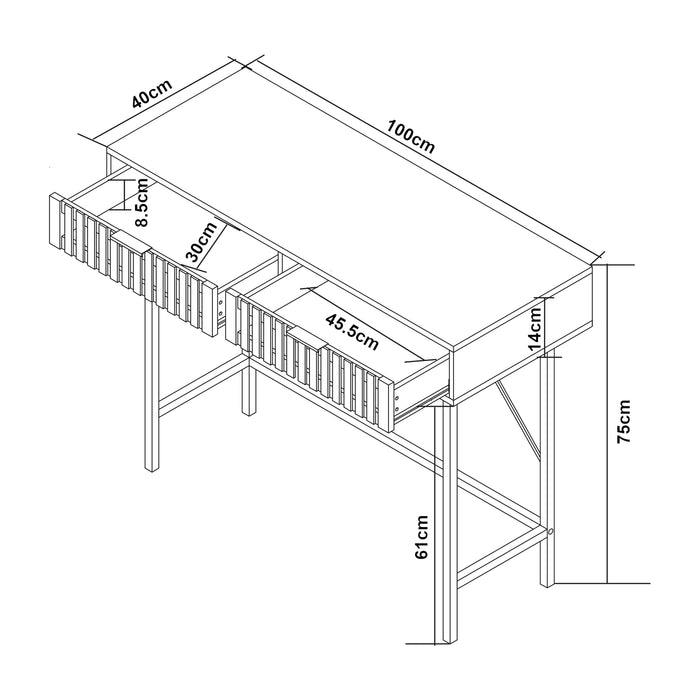 40cm
100cm
8.5cm
30cm
45.5cm
14cm
75cm
61cm