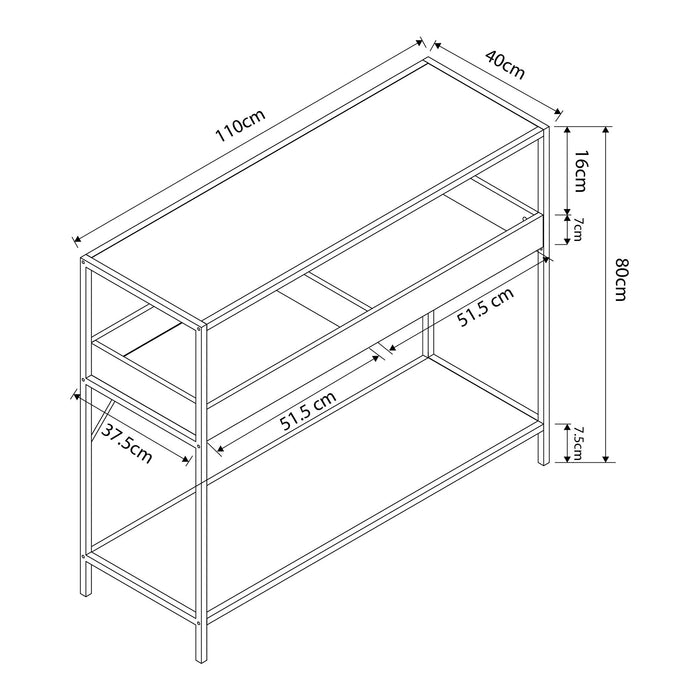 110cm
40cm
16cm
7cm
80cm
51.5 cm
51.5 cm
37.5cm
7.5cm