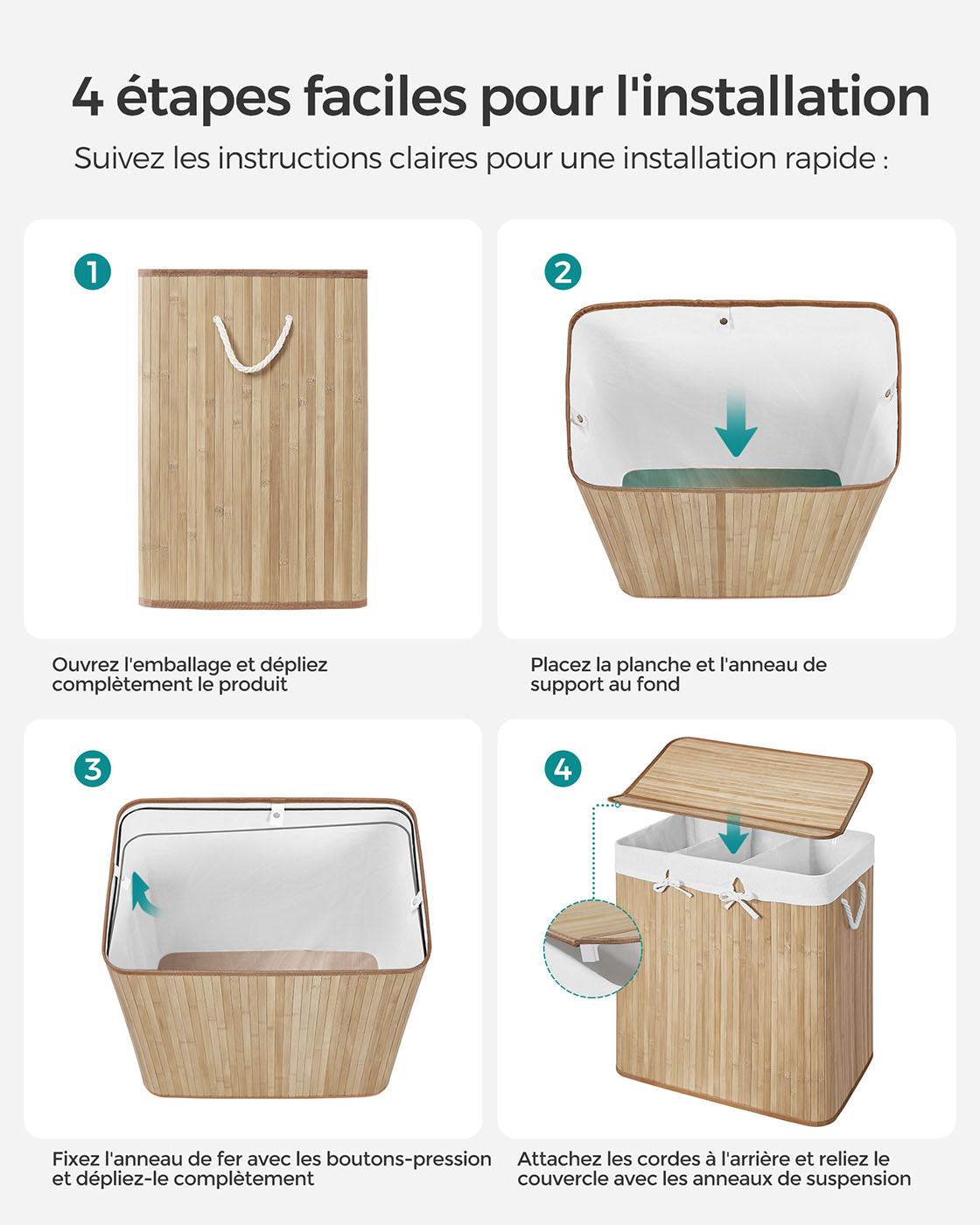 4 étapes faciles pour l'installation

Suivez les instructions claires pour une installation rapide :

1

Ouvrez l'emballage et dépliez complètement le produit

2

Placez la planche et l'anneau de support au fond

3

Fixez l'anneau de fer avec les boutons-pression et dépliez-le complètement

4

Attachez les cordes à l'arrière et reliez le couvercle avec les anneaux de suspension