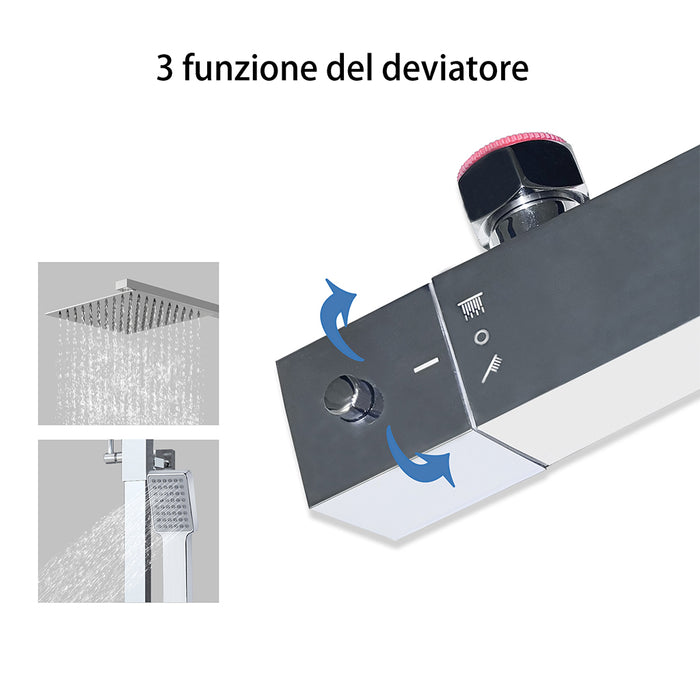 3 funzione del deviatore