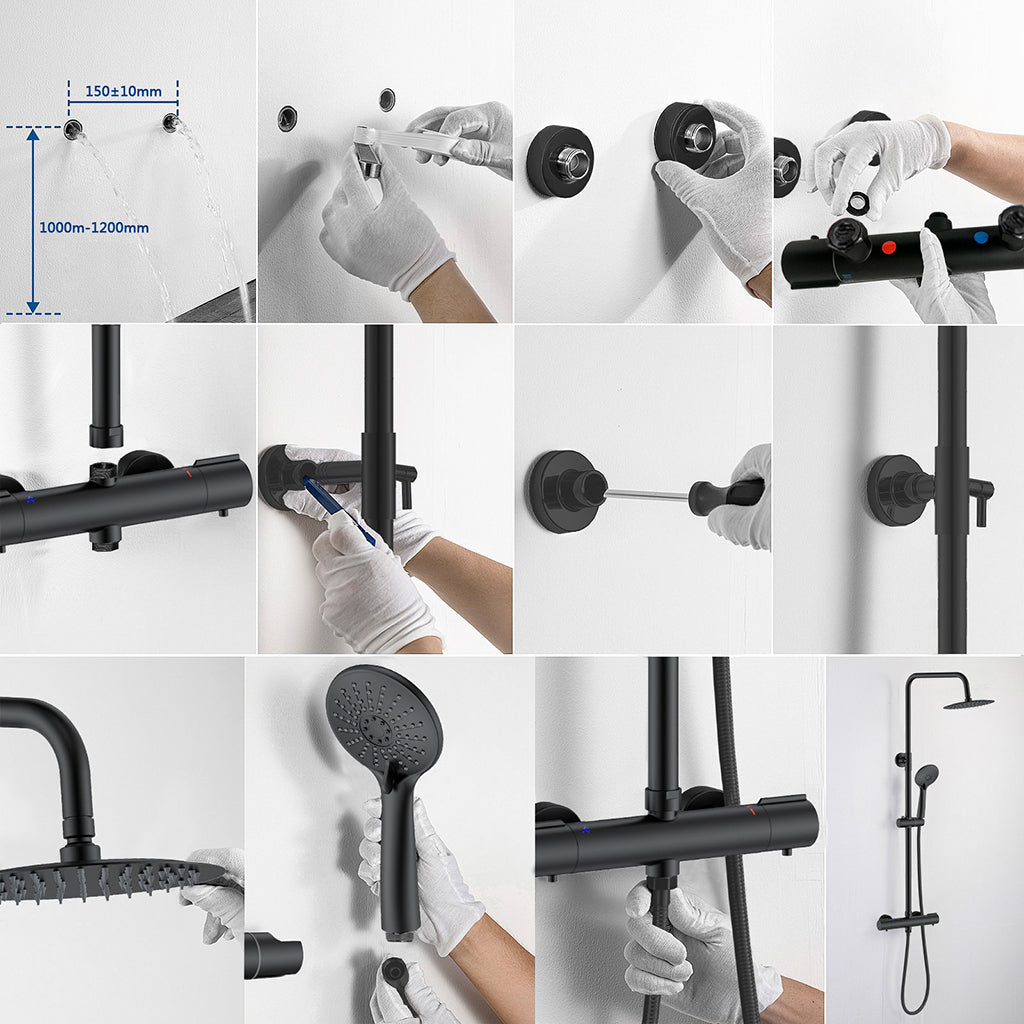 150±10mm

1000m-1200mm