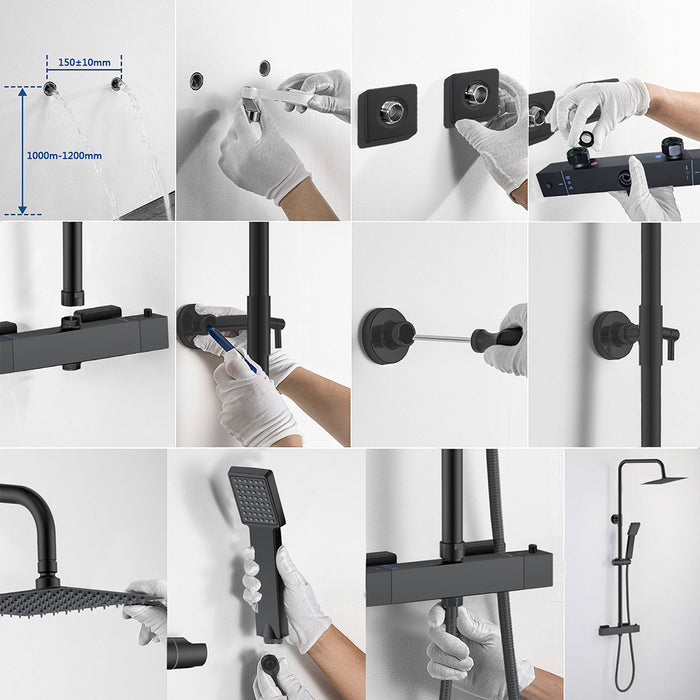 150±10mm

1000m-1200mm