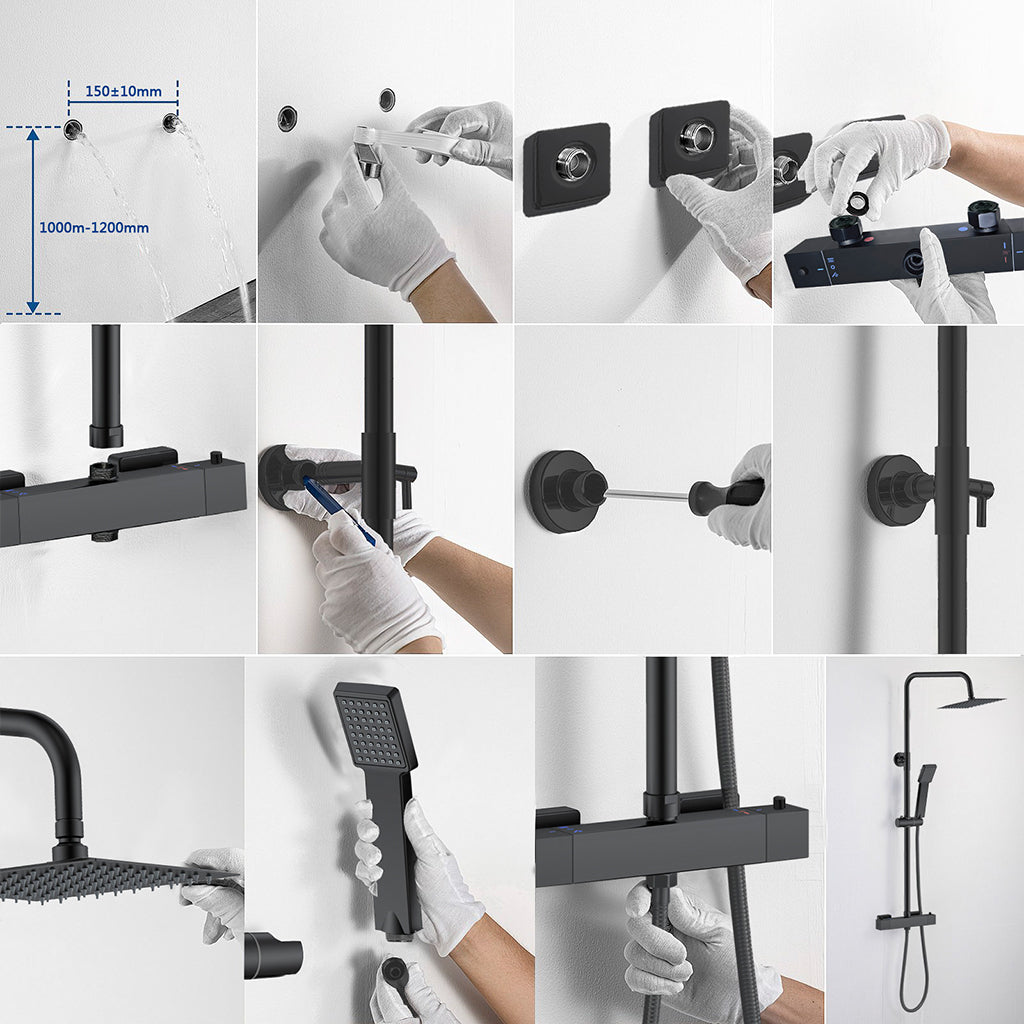 150±10mm

1000m-1200mm