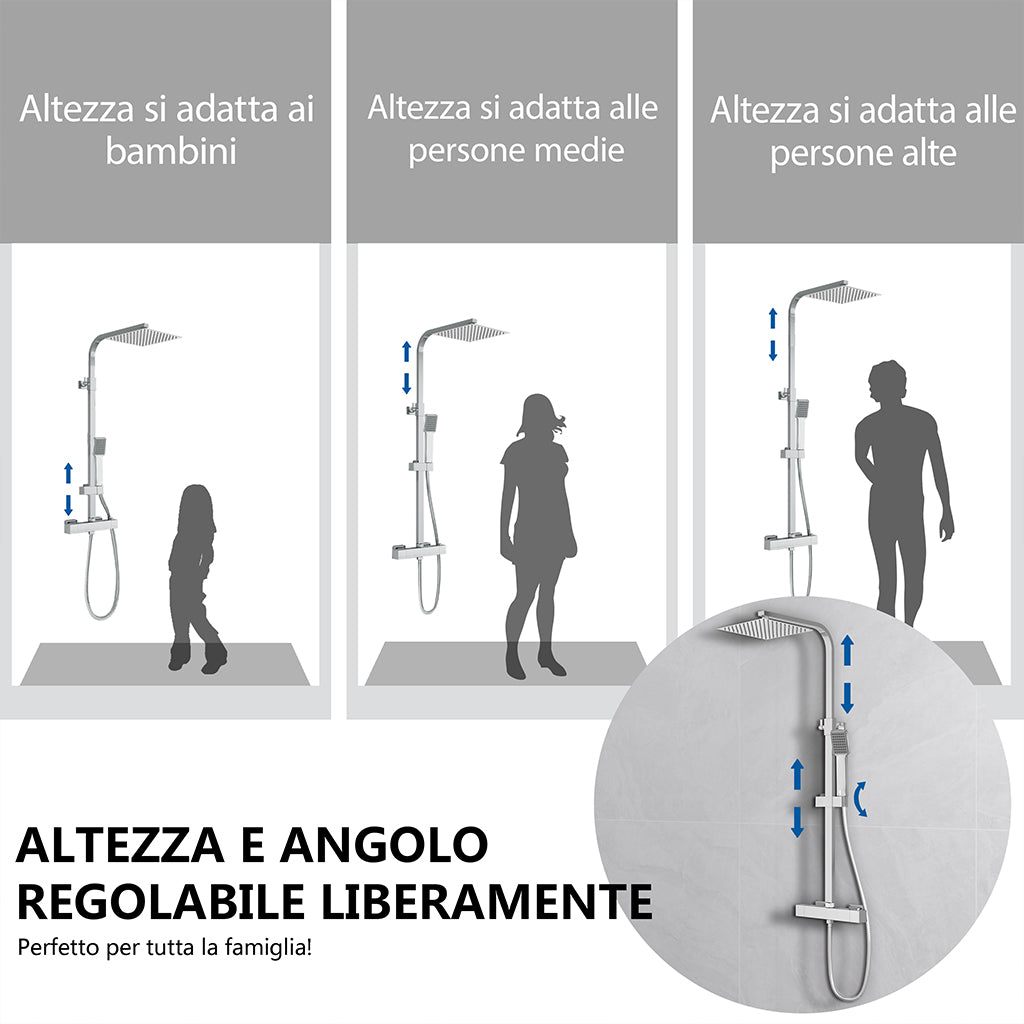 Altezza si adatta ai bambini

Altezza si adatta alle persone medie

Altezza si adatta alle persone alte

ALTEZZA E ANGOLO REGOLABILE LIBERAMENTE

Perfetto per tutta la famiglia!