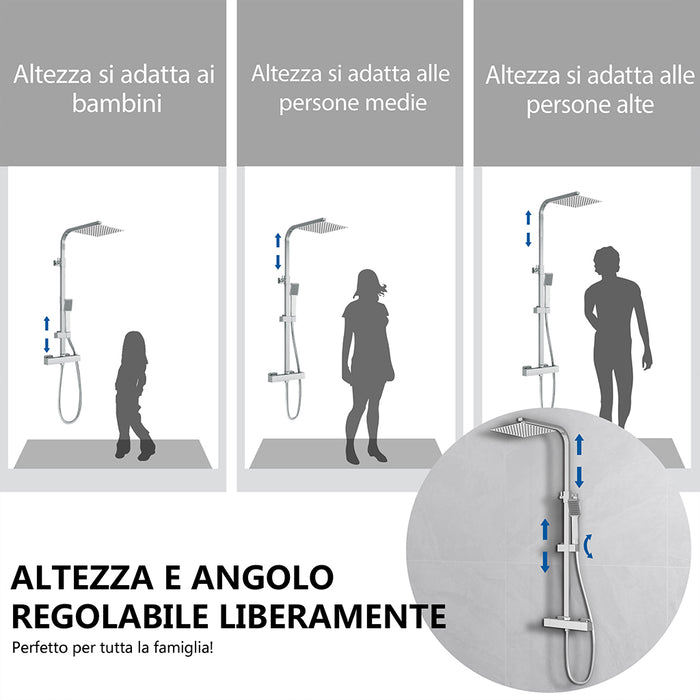 Altezza si adatta ai bambini

Altezza si adatta alle persone medie

Altezza si adatta alle persone alte

ALTEZZA E ANGOLO REGOLABILE LIBERAMENTE

Perfetto per tutta la famiglia!