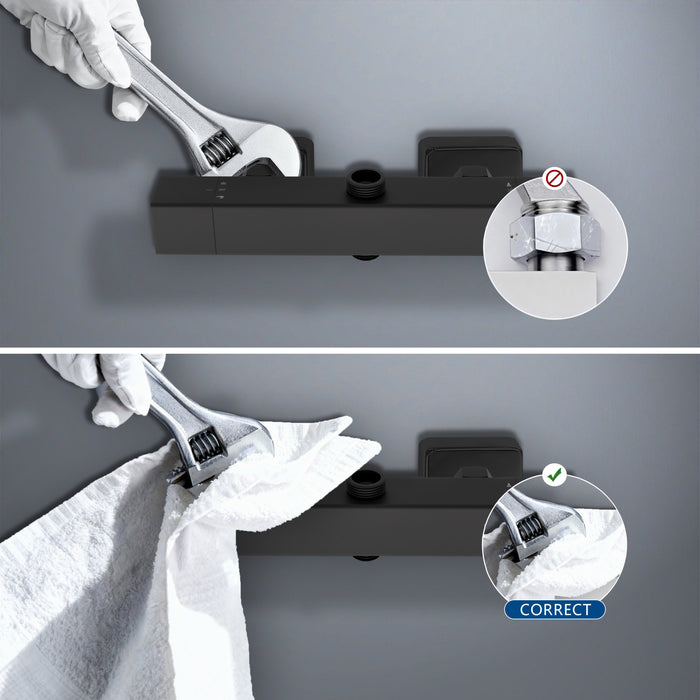 CORRECT