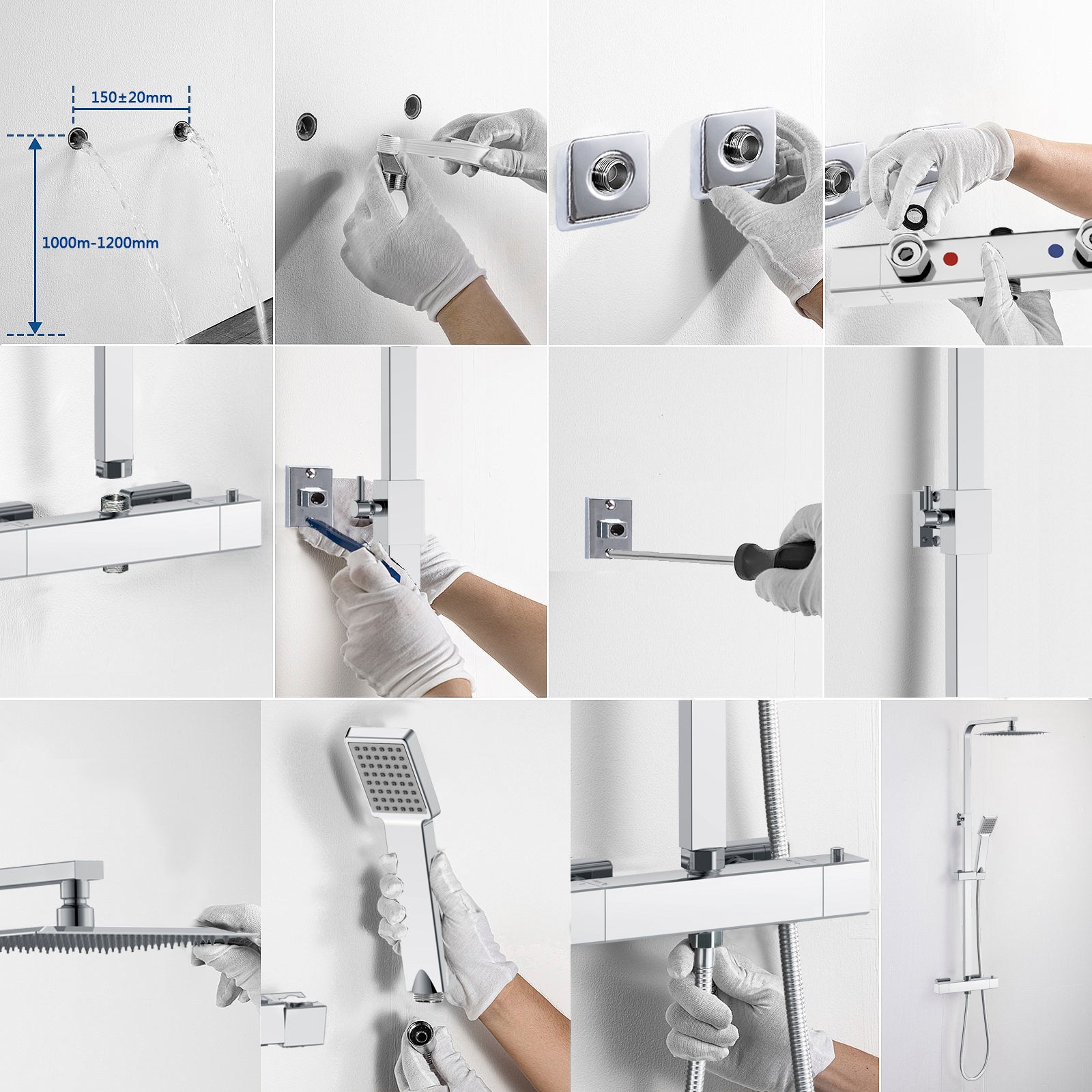 150±20mm

1000m-1200mm