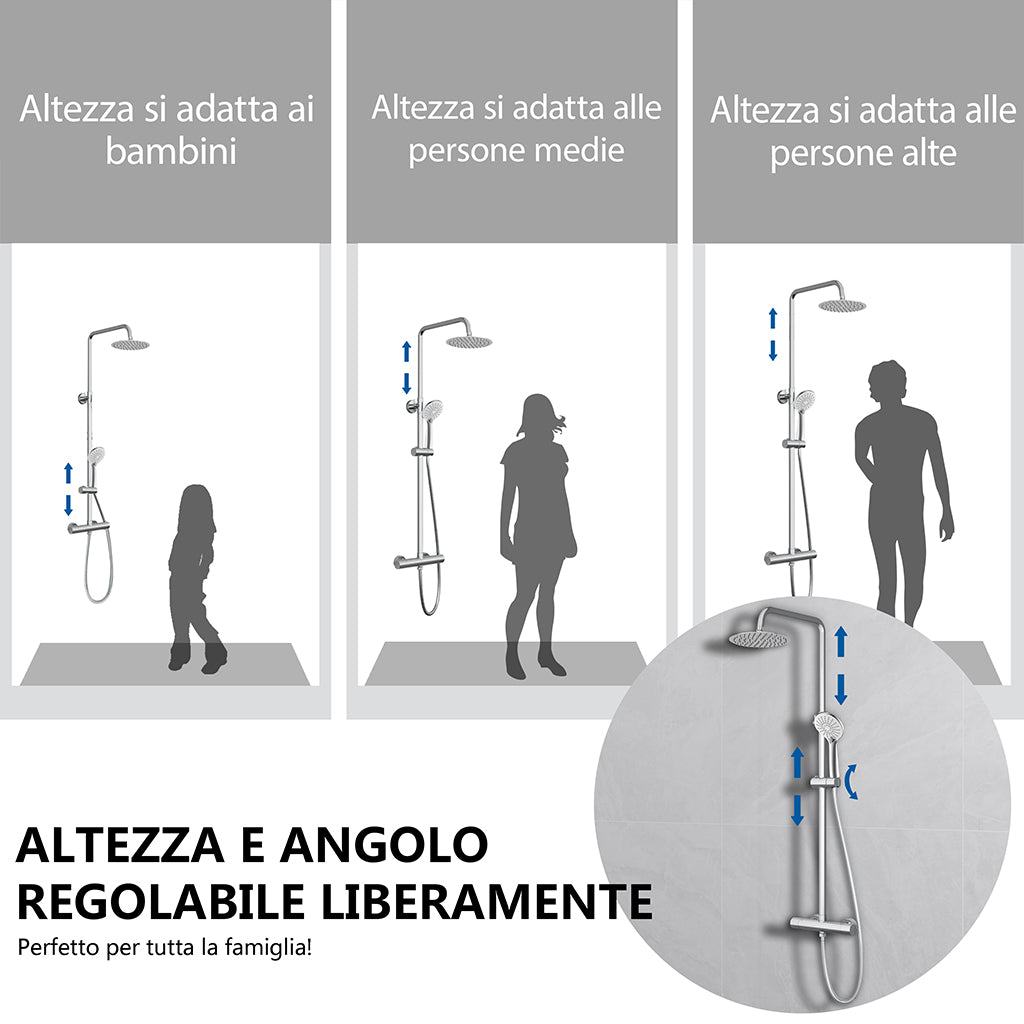 Altezza si adatta ai bambini

Altezza si adatta alle persone medie

Altezza si adatta alle persone alte

ALTEZZA E ANGOLO REGOLABILE LIBERAMENTE

Perfetto per tutta la famiglia!