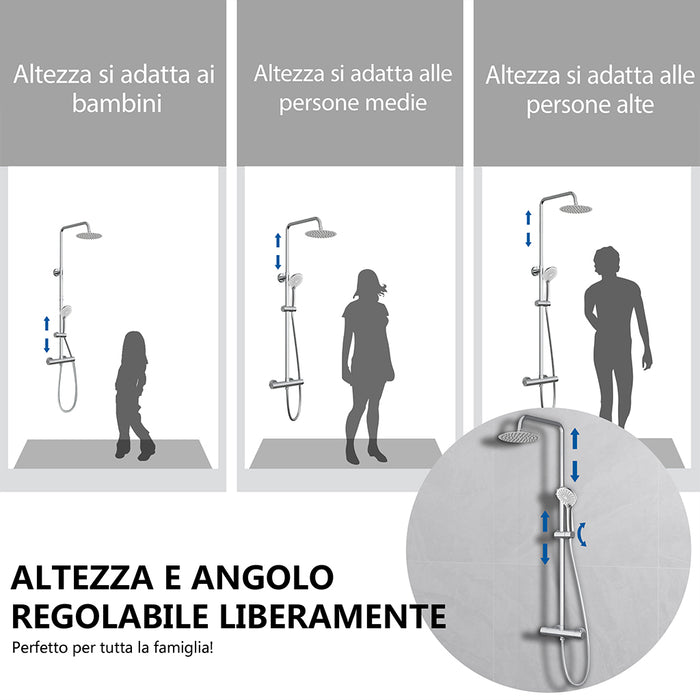 Altezza si adatta ai bambini

Altezza si adatta alle persone medie

Altezza si adatta alle persone alte

ALTEZZA E ANGOLO REGOLABILE LIBERAMENTE

Perfetto per tutta la famiglia!