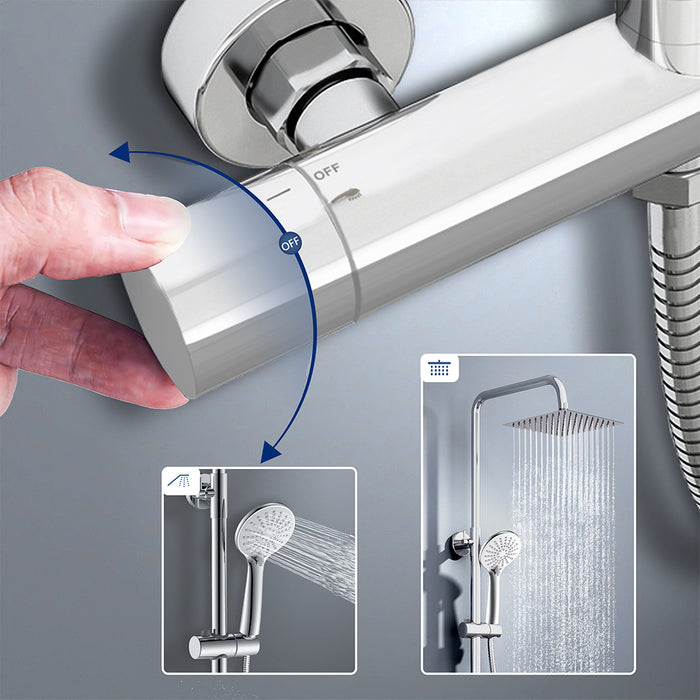 OFF
OFF