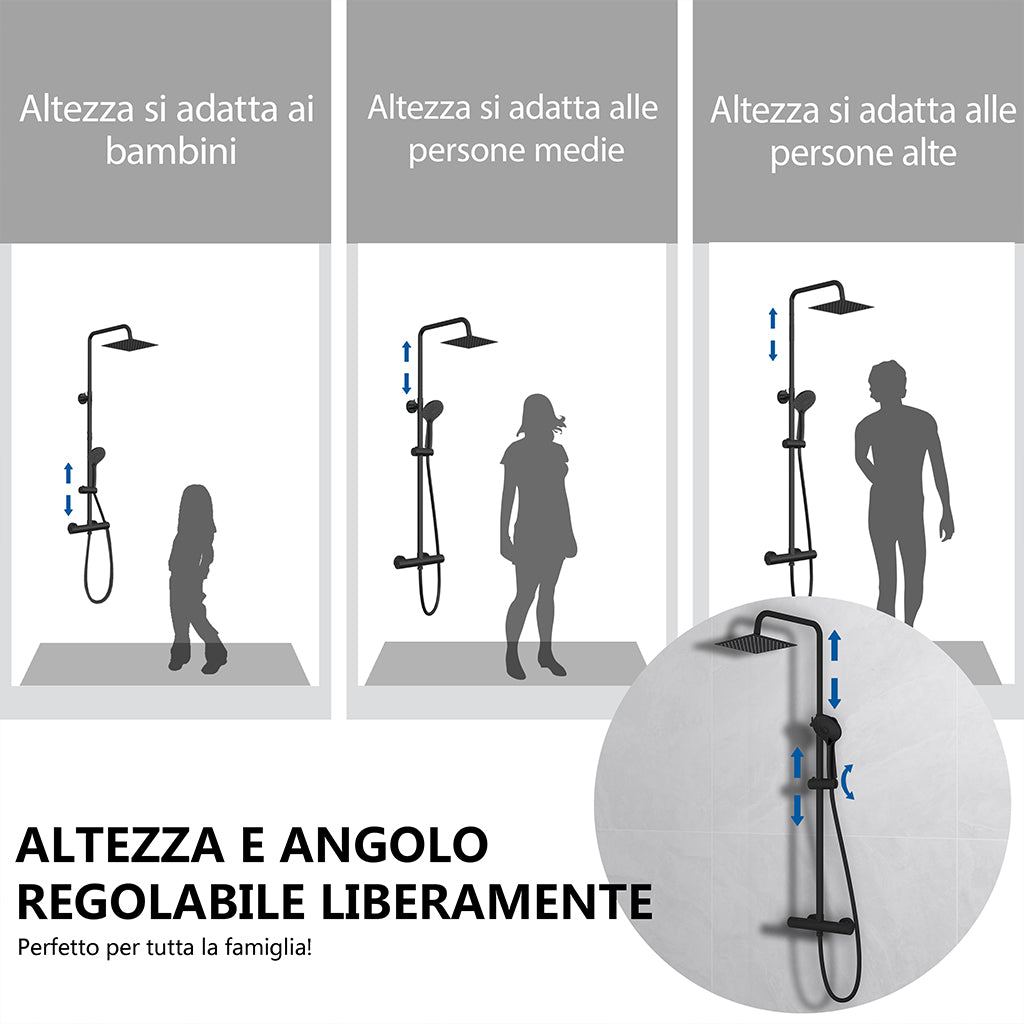 Altezza si adatta ai bambini

Altezza si adatta alle persone medie

Altezza si adatta alle persone alte

ALTEZZA E ANGOLO REGOLABILE LIBERAMENTE

Perfetto per tutta la famiglia!