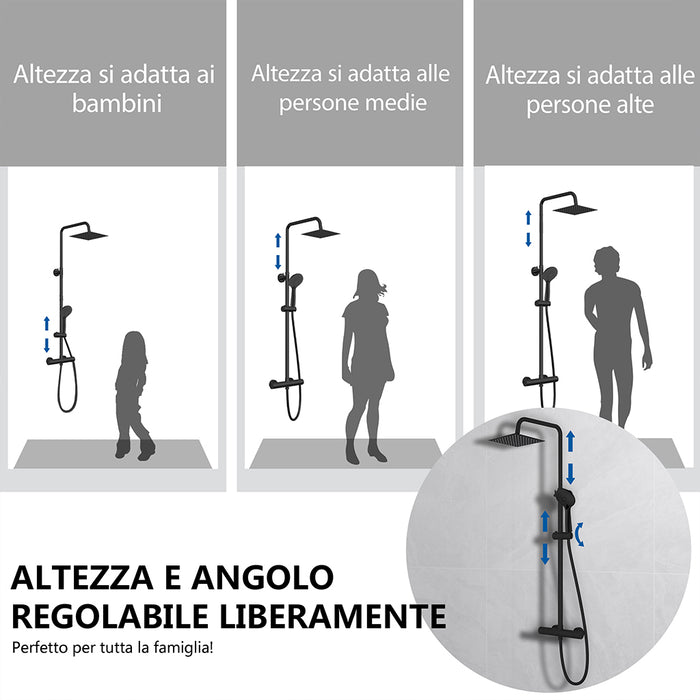 Altezza si adatta ai bambini

Altezza si adatta alle persone medie

Altezza si adatta alle persone alte

ALTEZZA E ANGOLO REGOLABILE LIBERAMENTE

Perfetto per tutta la famiglia!