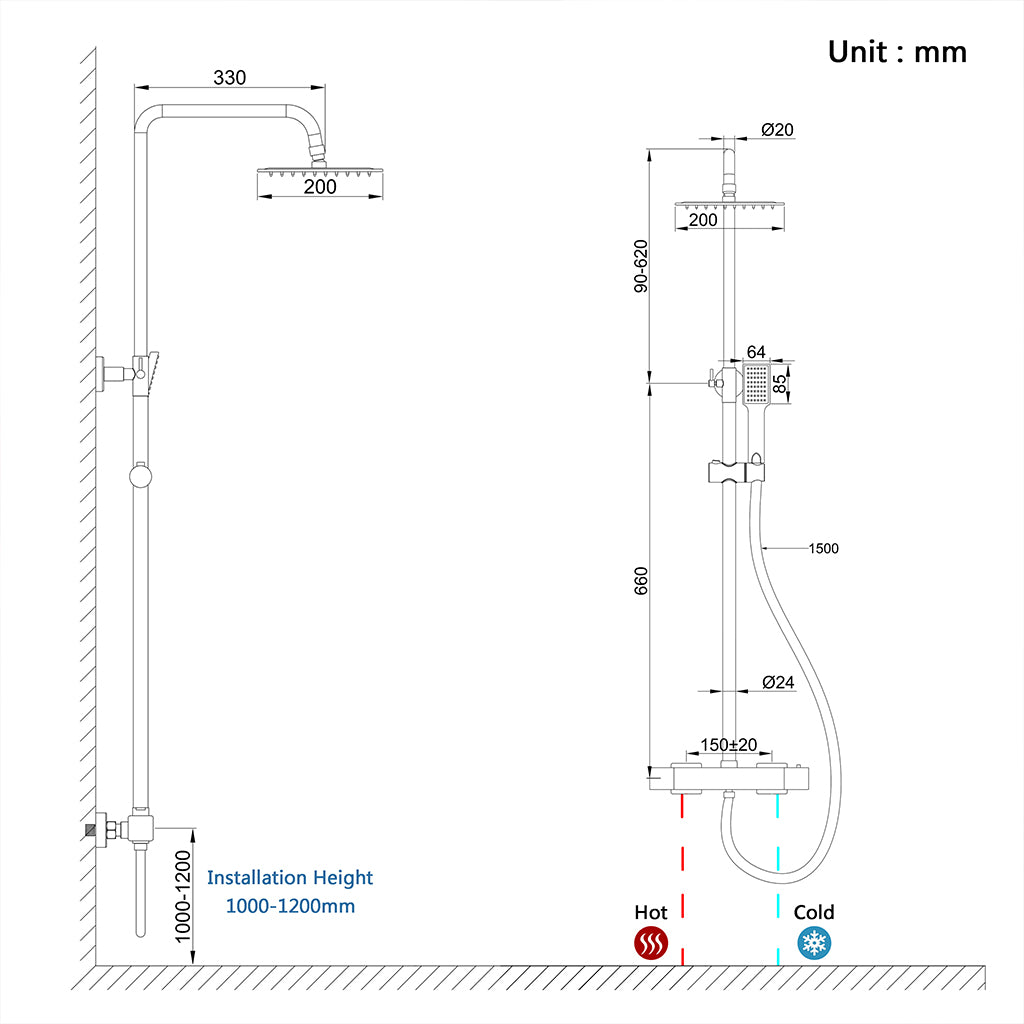 Unit : mm

330

200

1000-1200

Installation Height
1000-1200mm

Ø20

200

90-620

64

85

1500

660

Ø24

150±20

Hot

Cold