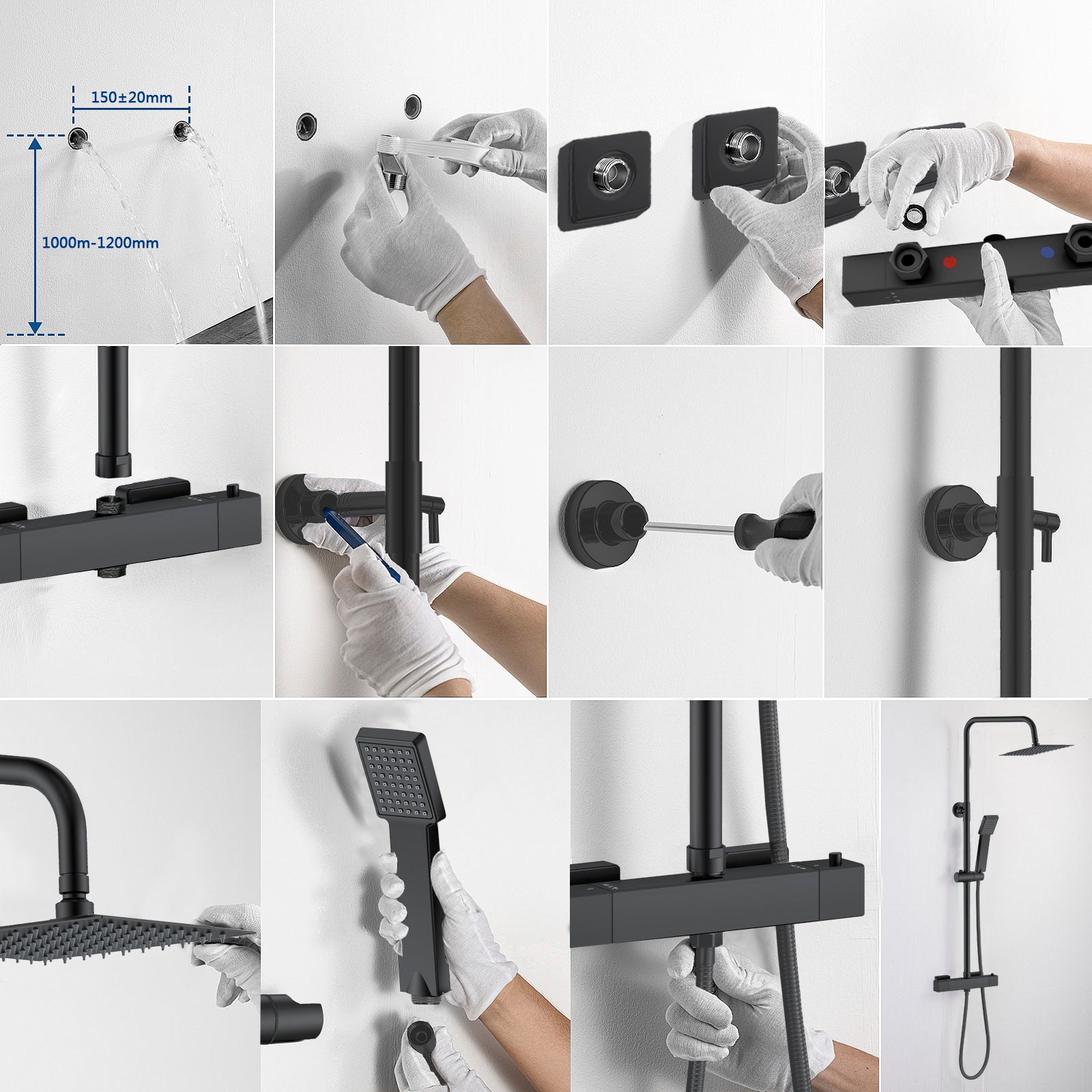 150±20mm

1000m-1200mm