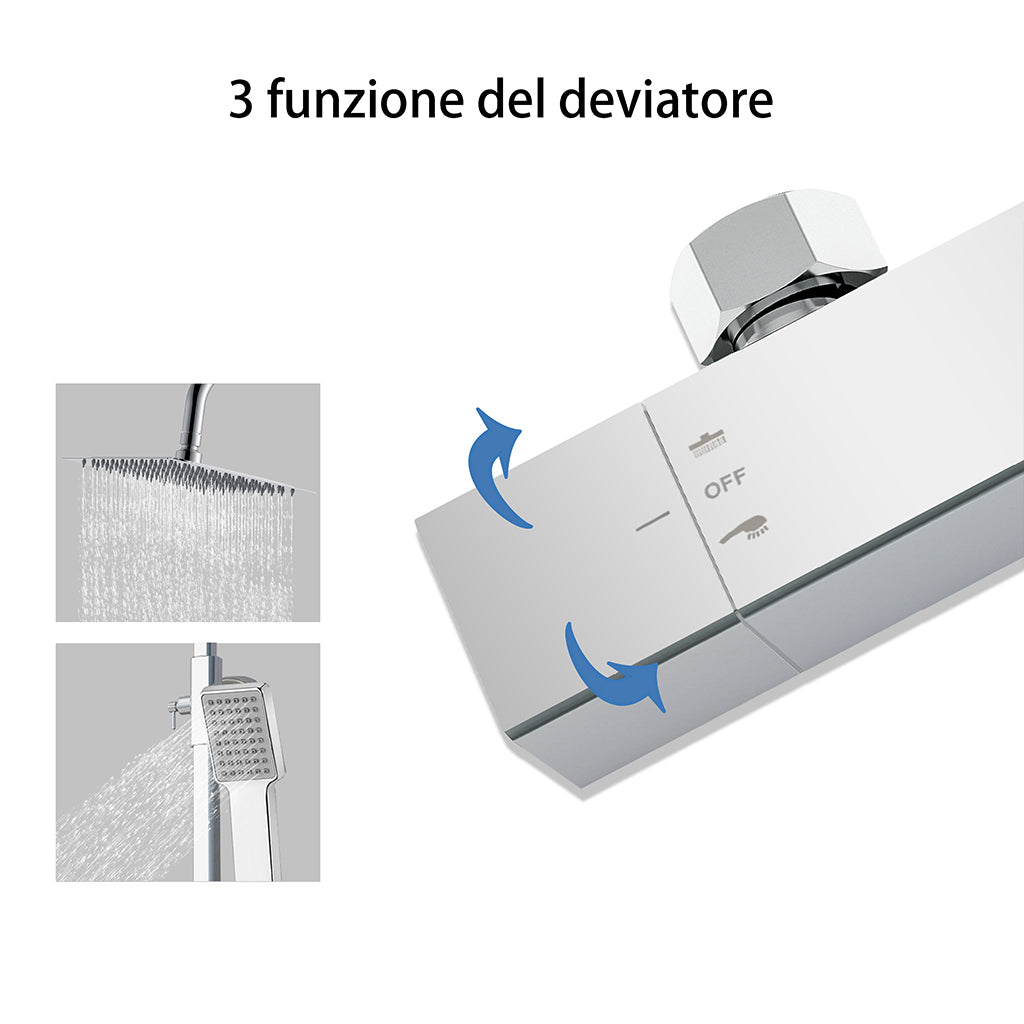 3 funzione del deviatore

OFF