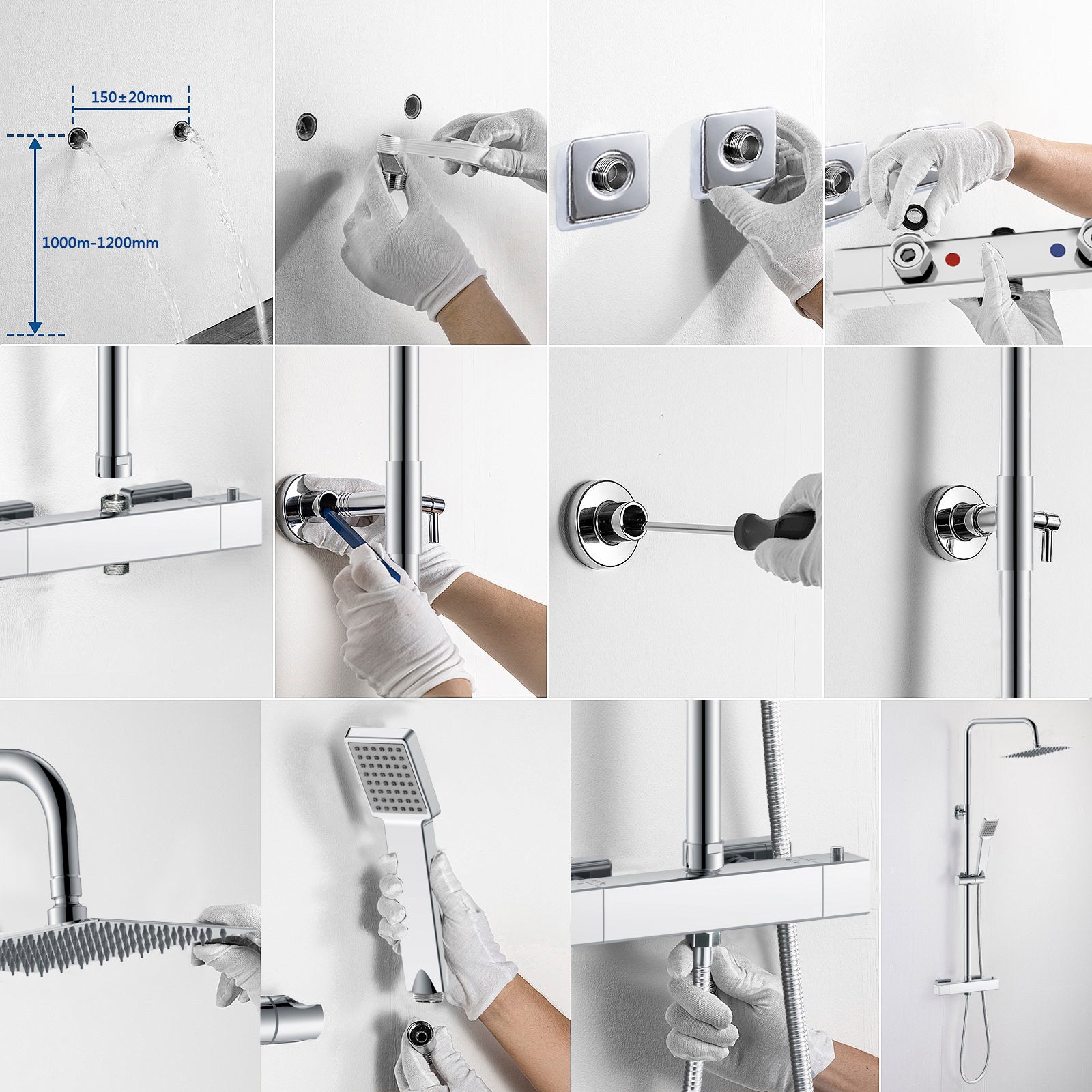 150±20mm

1000m-1200mm