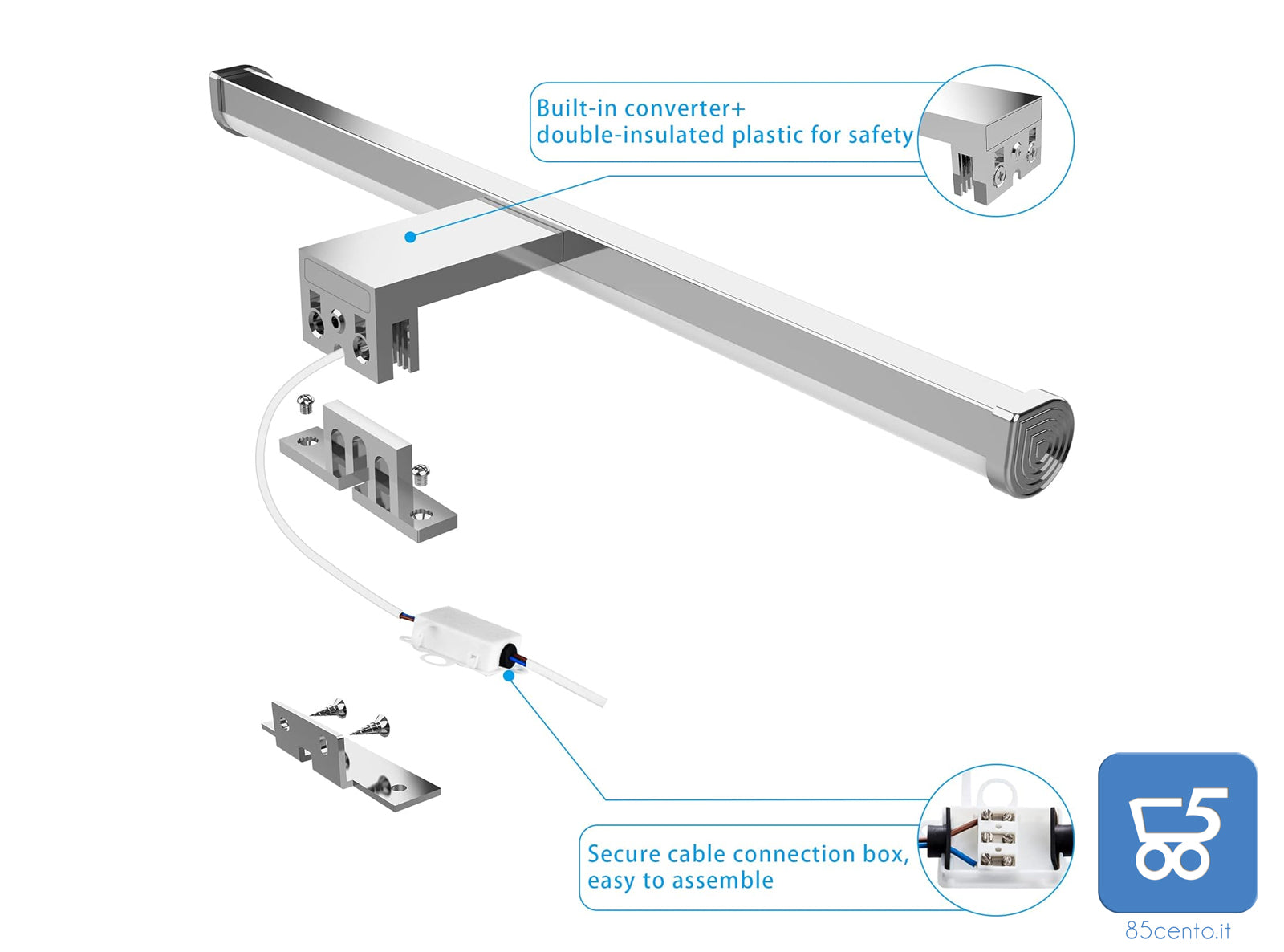 Built-in converter+
double-insulated plastic for safety

Secure cable connection box,
easy to assemble

85cento.it