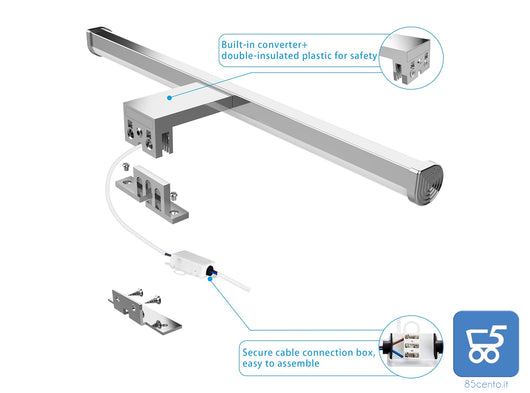 Built-in converter+
double-insulated plastic for safety

Secure cable connection box,
easy to assemble

85cento.it