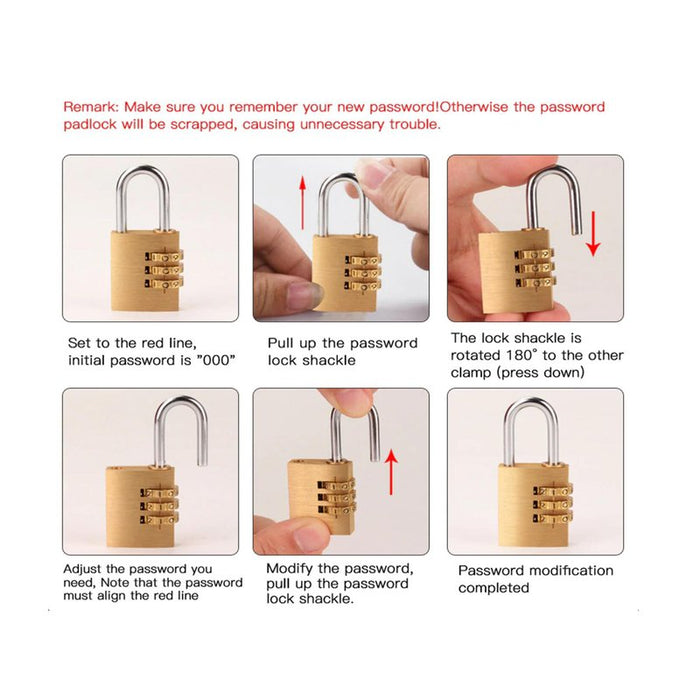 Remark: Make sure you remember your new password!Otherwise the password padlock will be scrapped, causing unnecessary trouble.

Set to the red line, initial password is "000"

Pull up the password lock shackle

The lock shackle is rotated 180° to the other clamp (press down)

Adjust the password you need, Note that the password must align the red line

Modify the password, pull up the password lock shackle.

Password modification completed