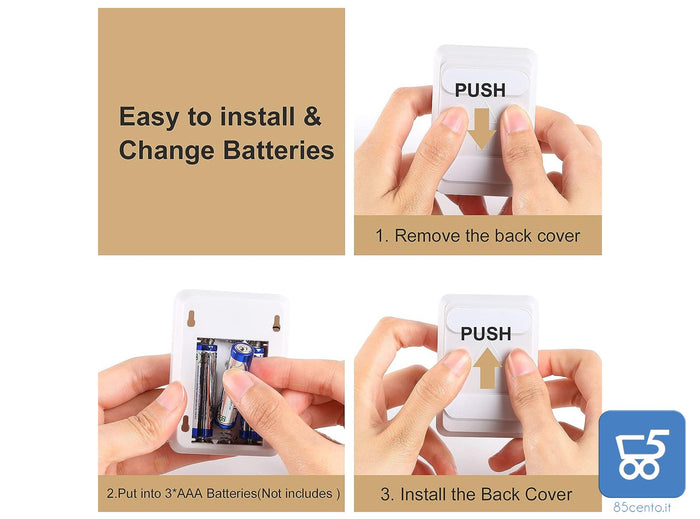 Easy to install & Change Batteries

PUSH

1. Remove the back cover

2.Put into 3*AAA Batteries(Not includes )

PUSH

3. Install the Back Cover

85cento.it