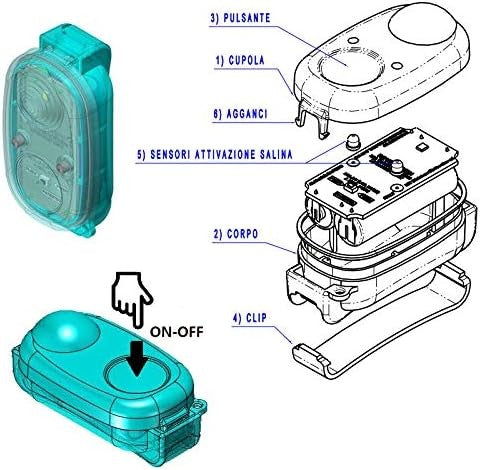 3) PULSANTE

1) CUPOLA

6) AGGANCI

5) SENSORI ATTIVAZIONE SALINA

2) CORPO

4) CLIP

ON-OFF