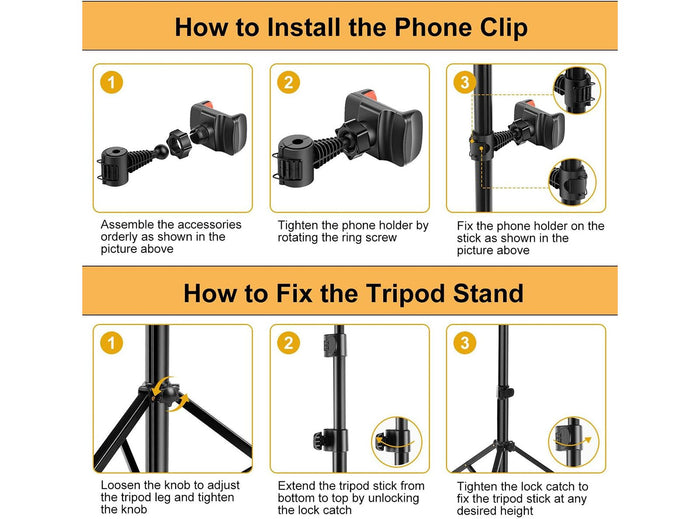 How to Install the Phone Clip

1

Assemble the accessories orderly as shown in the picture above

2

Tighten the phone holder by rotating the ring screw

3

Fix the phone holder on the stick as shown in the picture above

How to Fix the Tripod Stand

1

Loosen the knob to adjust the tripod leg and tighten the knob

2

Extend the tripod stick from bottom to top by unlocking the lock catch

3

Tighten the lock catch to fix the tripod stick at any desired height