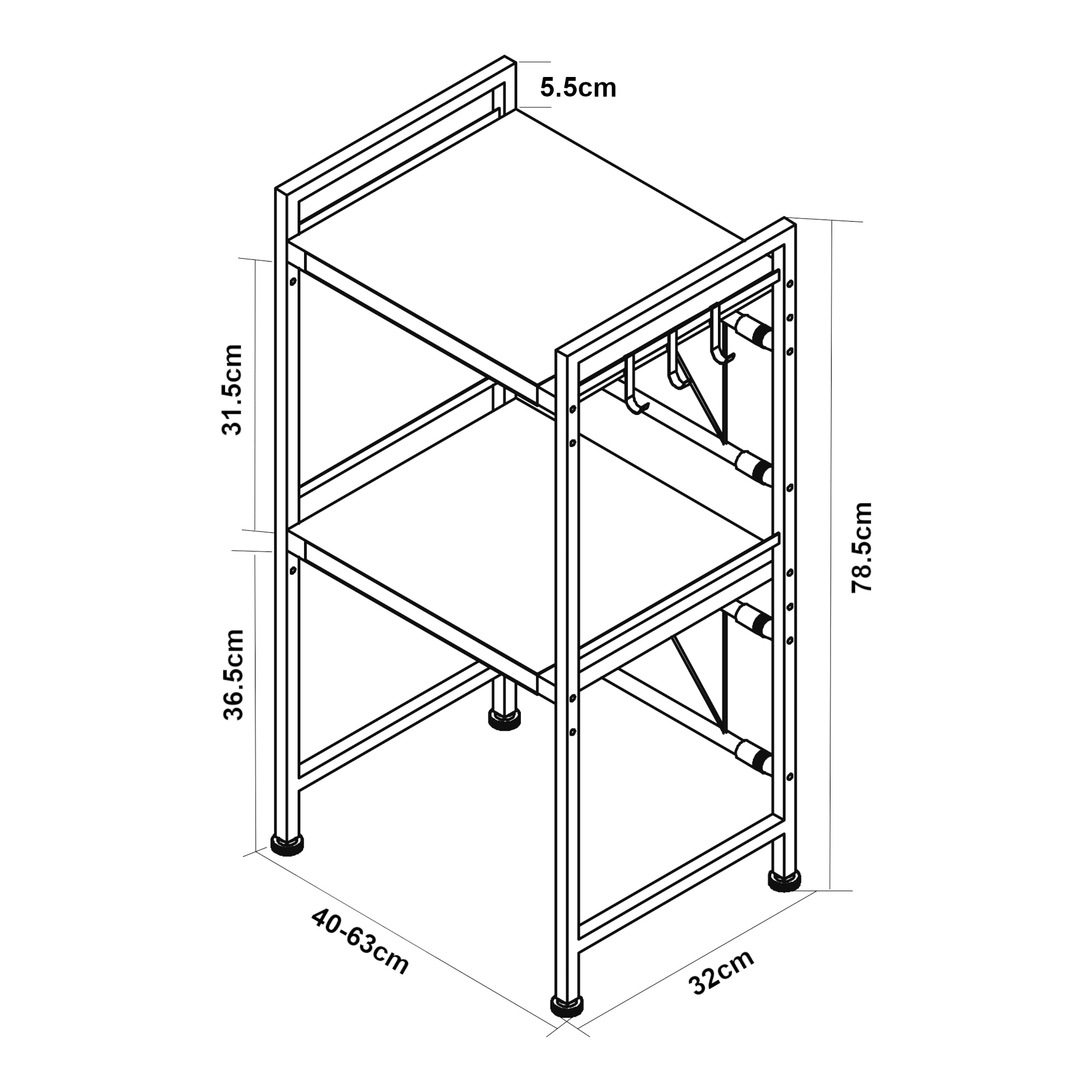 5.5cm

31.5cm

36.5cm

78.5cm

40-63cm

32cm