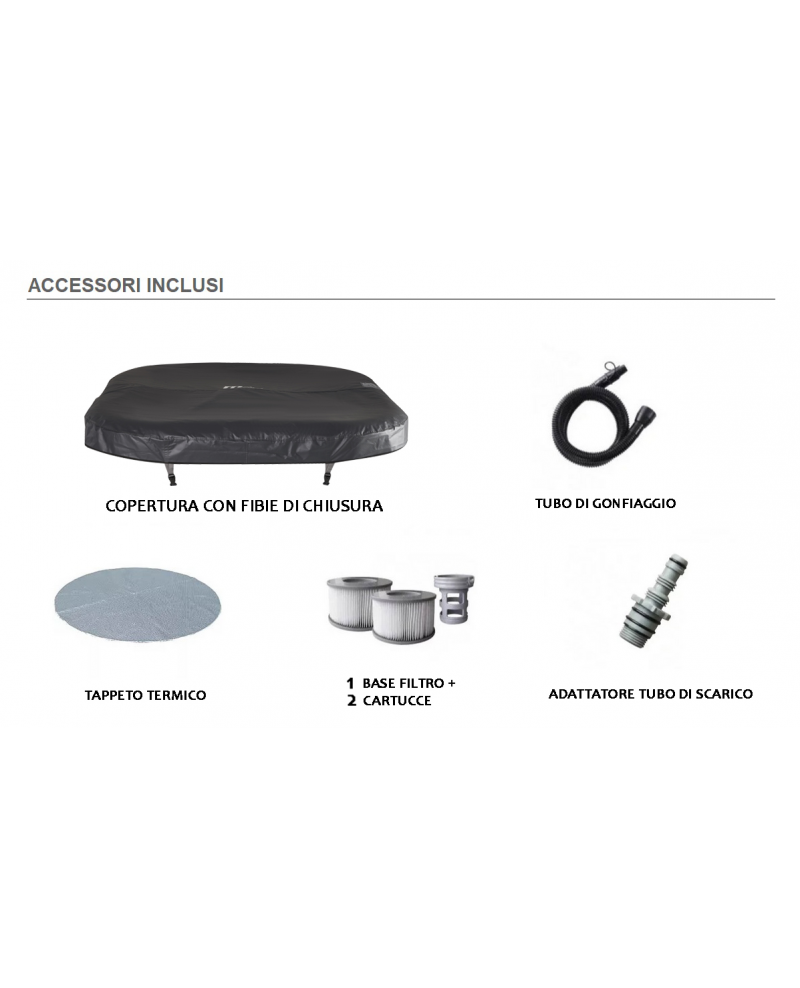 ACCESSORI INCLUSI

COPERTURA CON FIBIE DI CHIUSURA

TUBO DI GONFIAGGIO

TAPPETO TERMICO

1 BASE FILTRO +
2 CARTUCCE

ADATTATORE TUBO DI SCARICO