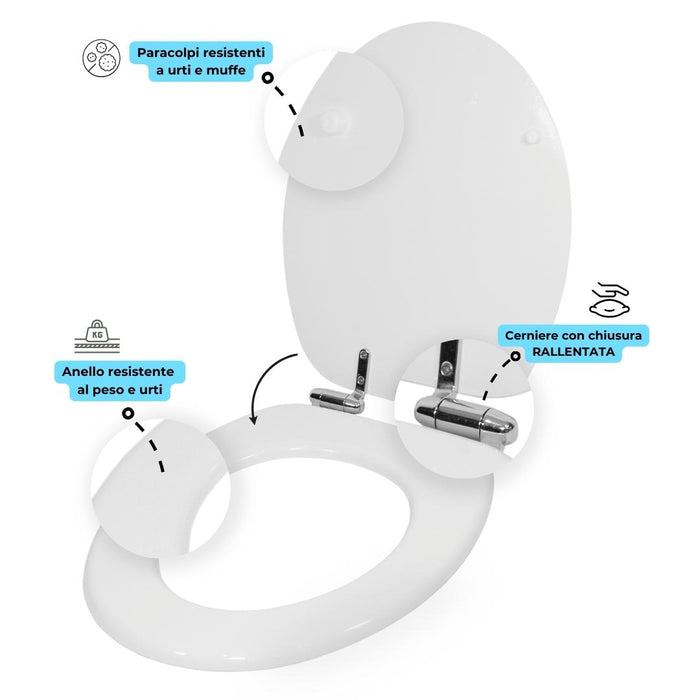 Paracolpi resistenti a urti e muffe

KG

Anello resistente al peso e urti

Cerniere con chiusura RALLENTATA