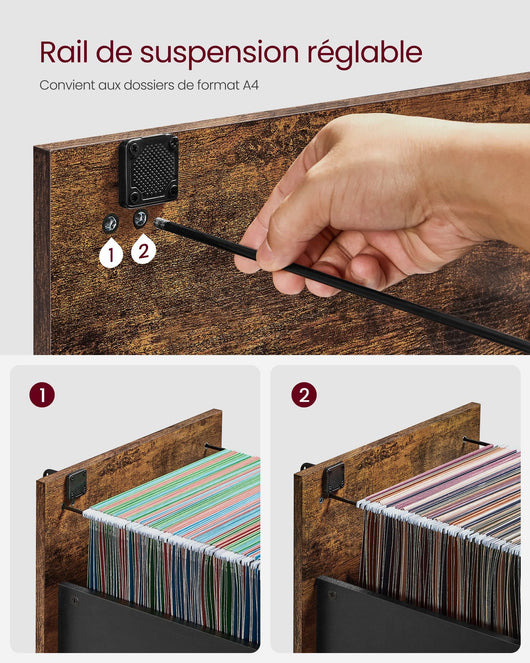 Rail de suspension réglable

Convient aux dossiers de format A4

1

2

1

2