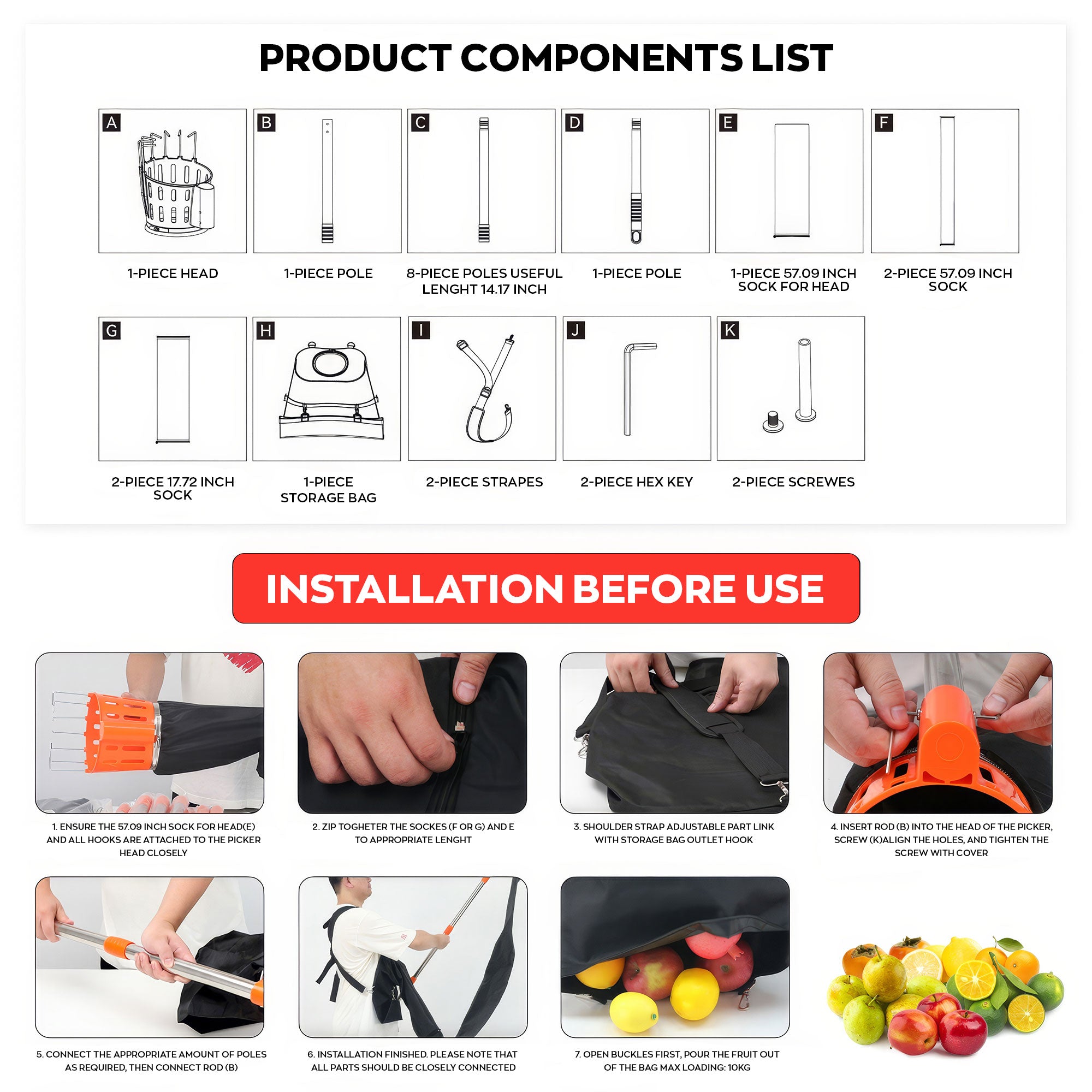 PRODUCT COMPONENTS LIST

A
1-PIECE HEAD

B
1-PIECE POLE

C
8-PIECE POLES USEFUL LENGHT 14.17 INCH

D
1-PIECE POLE

E
1-PIECE 57.09 INCH SOCK FOR HEAD

F
2-PIECE 57.09 INCH SOCK

G
2-PIECE 17.72 INCH SOCK

H
1-PIECE STORAGE BAG

I
2-PIECE STRAPES

J
2-PIECE HEX KEY

K
2-PIECE SCREWES

INSTALLATION BEFORE USE

1. ENSURE THE 57.09 INCH SOCK FOR HEAD(E) AND ALL HOOKS ARE ATTACHED TO THE PICKER HEAD CLOSELY

2. ZIP TOGHETER THE SOCKES (F OR G) AND E TO APPROPRIATE LENGHT

3. SHOULDER STRAP ADJUSTABLE PART LINK WITH STORAGE BAG OUTLET HOOK

4. INSERT ROD (B) INTO THE HEAD OF THE PICKER, SCREW (K)ALIGN THE HOLES, AND TIGHTEN THE SCREW WITH COVER

5. CONNECT THE APPROPRIATE AMOUNT OF POLES AS REQUIRED, THEN CONNECT ROD (B)

6. INSTALLATION FINISHED. PLEASE NOTE THAT ALL PARTS SHOULD BE CLOSELY CONNECTED

7. OPEN BUCKLES FIRST, POUR THE FRUIT OUT OF THE BAG MAX LOADING: 10KG