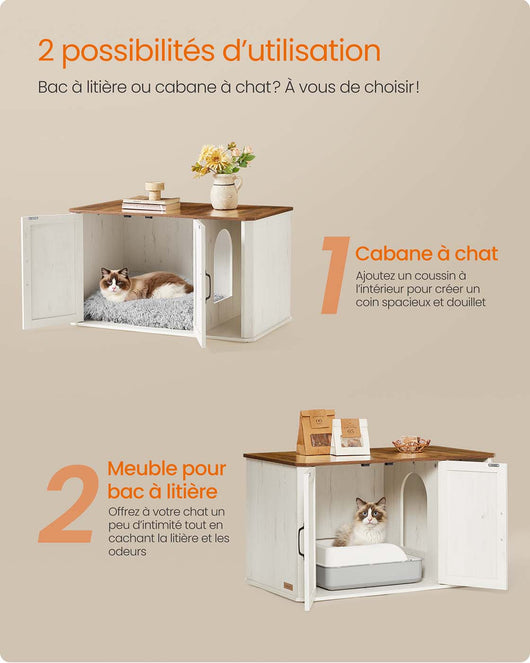 2 possibilités d'utilisation

Bac à litière ou cabane à chat? À vous de choisir!

1 Cabane à chat

Ajoutez un coussin à l'intérieur pour créer un coin spacieux et douillet

2 Meuble pour bac à litière

Offrez à votre chat un peu d'intimité tout en cachant la litière et les odeurs