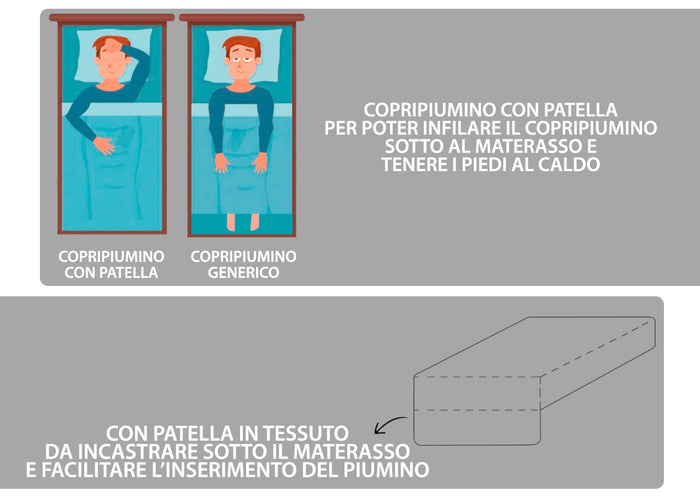 COPRIPIUMINO CON PATELLA
COPRIPIUMINO GENERICO

COPRIPIUMINO CON PATELLA PER POTER INFILARE IL COPRIPIUMINO SOTTO AL MATERASSO E TENERE I PIEDI AL CALDO

CON PATELLA IN TESSUTO DA INCASTRARE SOTTO IL MATERASSO E FACILITARE L'INSERIMENTO DEL PIUMINO