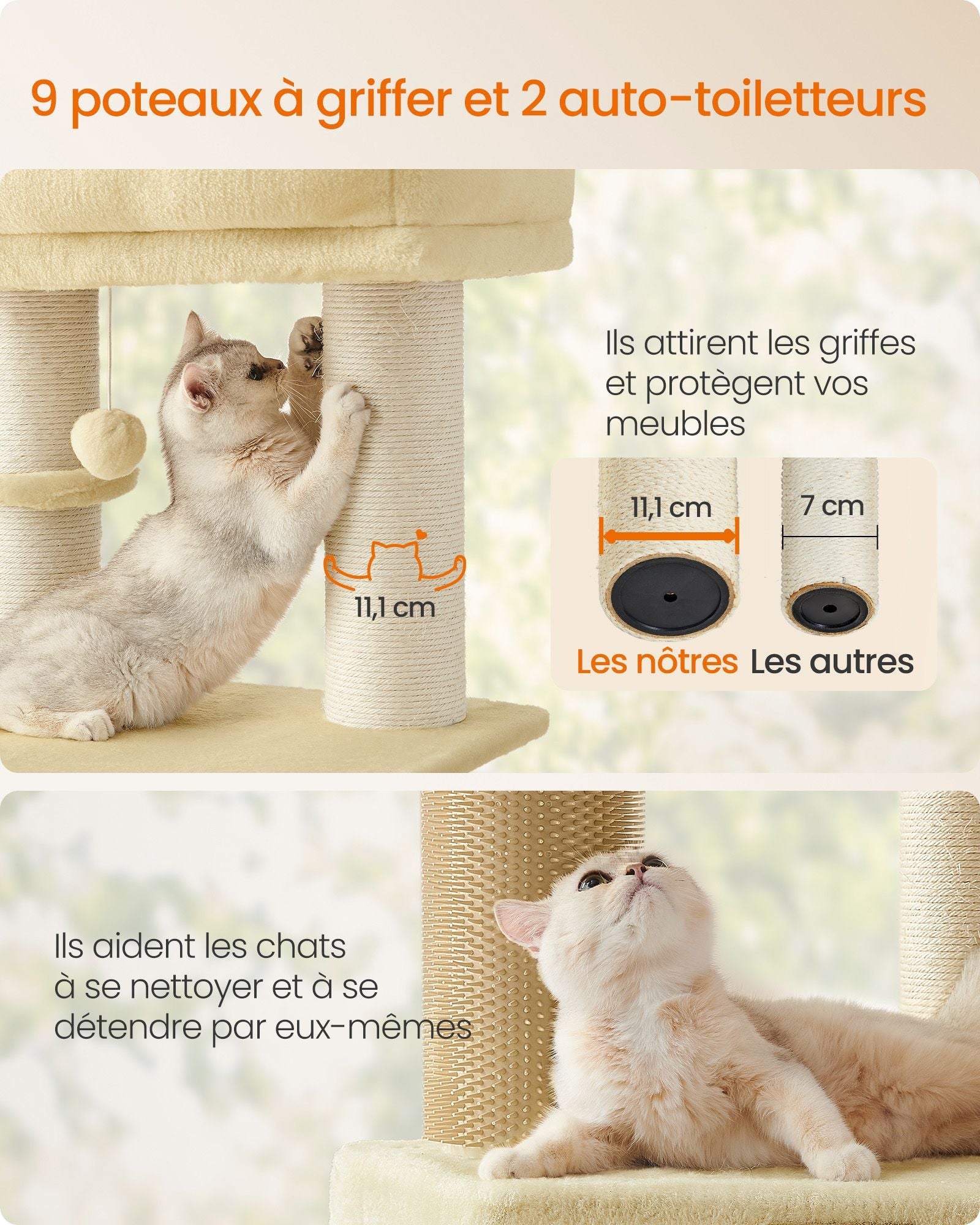 9 poteaux à griffer et 2 auto-toiletteurs

11,1 cm

Ils attirent les griffes et protègent vos meubles

11,1 cm

7 cm

Les nôtres Les autres

Ils aident les chats à se nettoyer et à se détendre par eux-mêmes