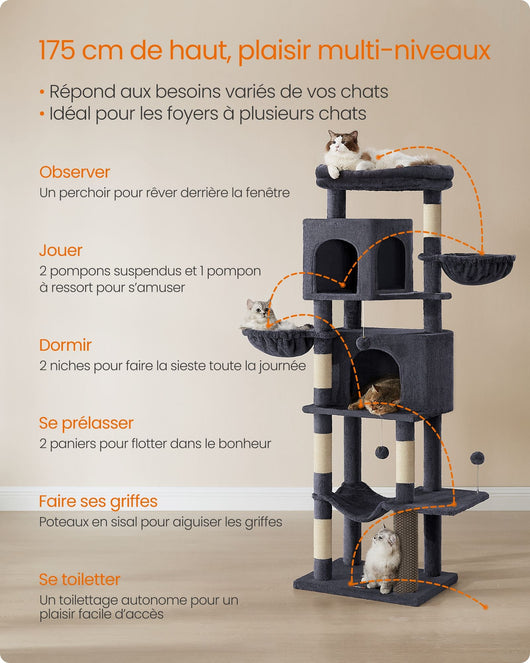 175 cm de haut, plaisir multi-niveaux

• Répond aux besoins variés de vos chats
• Idéal pour les foyers à plusieurs chats

Observer
Un perchoir pour rêver derrière la fenêtre

Jouer
2 pompons suspendus et 1 pompon à ressort pour s'amuser

Dormir
2 niches pour faire la sieste toute la journée

Se prélasser
2 paniers pour flotter dans le bonheur

Faire ses griffes
Poteaux en sisal pour aiguiser les griffes

Se toiletter
Un toilettage autonome pour un plaisir facile d'accès