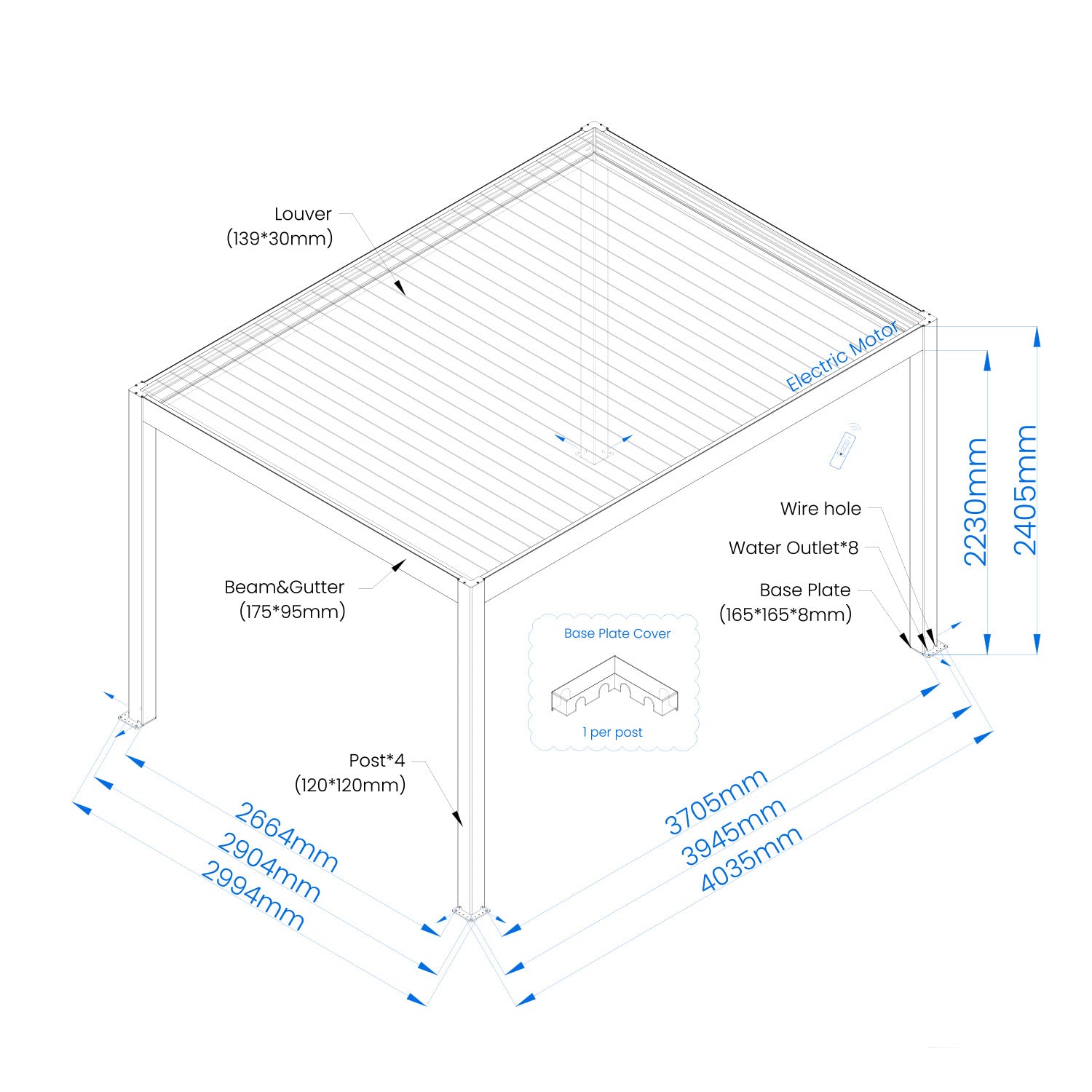 Louver
(139*30mm)

Electric Motor

2230mm

2405mm

Wire hole

Water Outlet*8

Base Plate
(165*165*8mm)

Beam&Gutter
(175*95mm)

Base Plate Cover

1 per post

Post*4
(120*120mm)

2664mm
2904mm
2994mm

3705mm
3945mm
4035mm