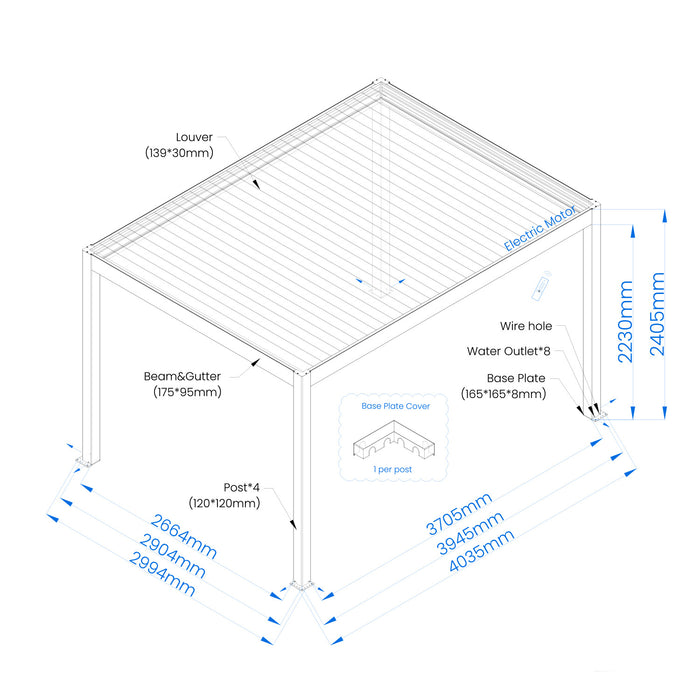 Louver
(139*30mm)

Electric Motor

2230mm

2405mm

Wire hole

Water Outlet*8

Base Plate
(165*165*8mm)

Beam&Gutter
(175*95mm)

Base Plate Cover

1 per post

Post*4
(120*120mm)

2664mm
2904mm
2994mm

3705mm
3945mm
4035mm