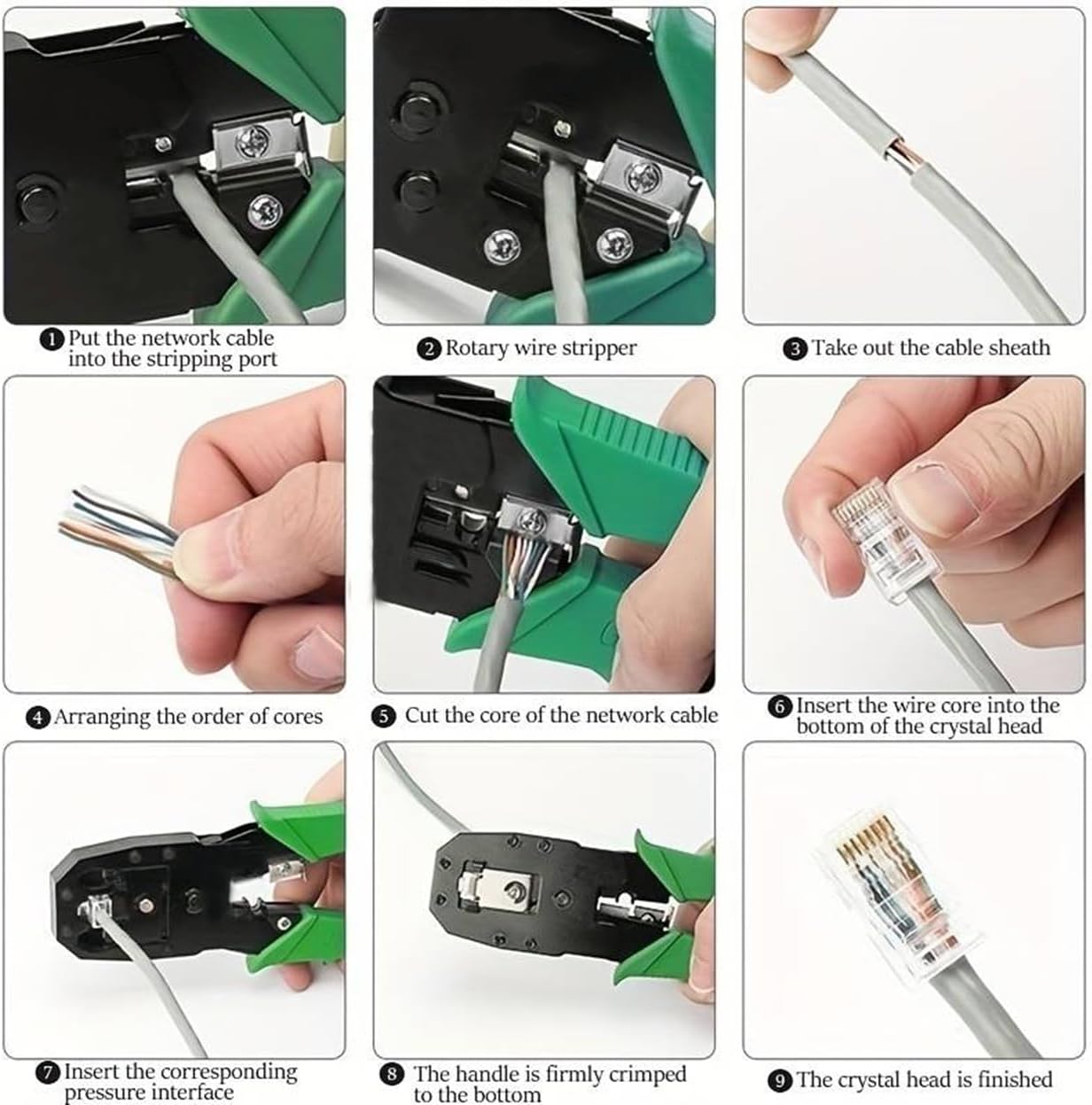 ❶ Put the network cable into the stripping port

❷ Rotary wire stripper

❸ Take out the cable sheath

❹ Arranging the order of cores

❺ Cut the core of the network cable

❻ Insert the wire core into the bottom of the crystal head

❼ Insert the corresponding pressure interface

❽ The handle is firmly crimped to the bottom

❾ The crystal head is finished