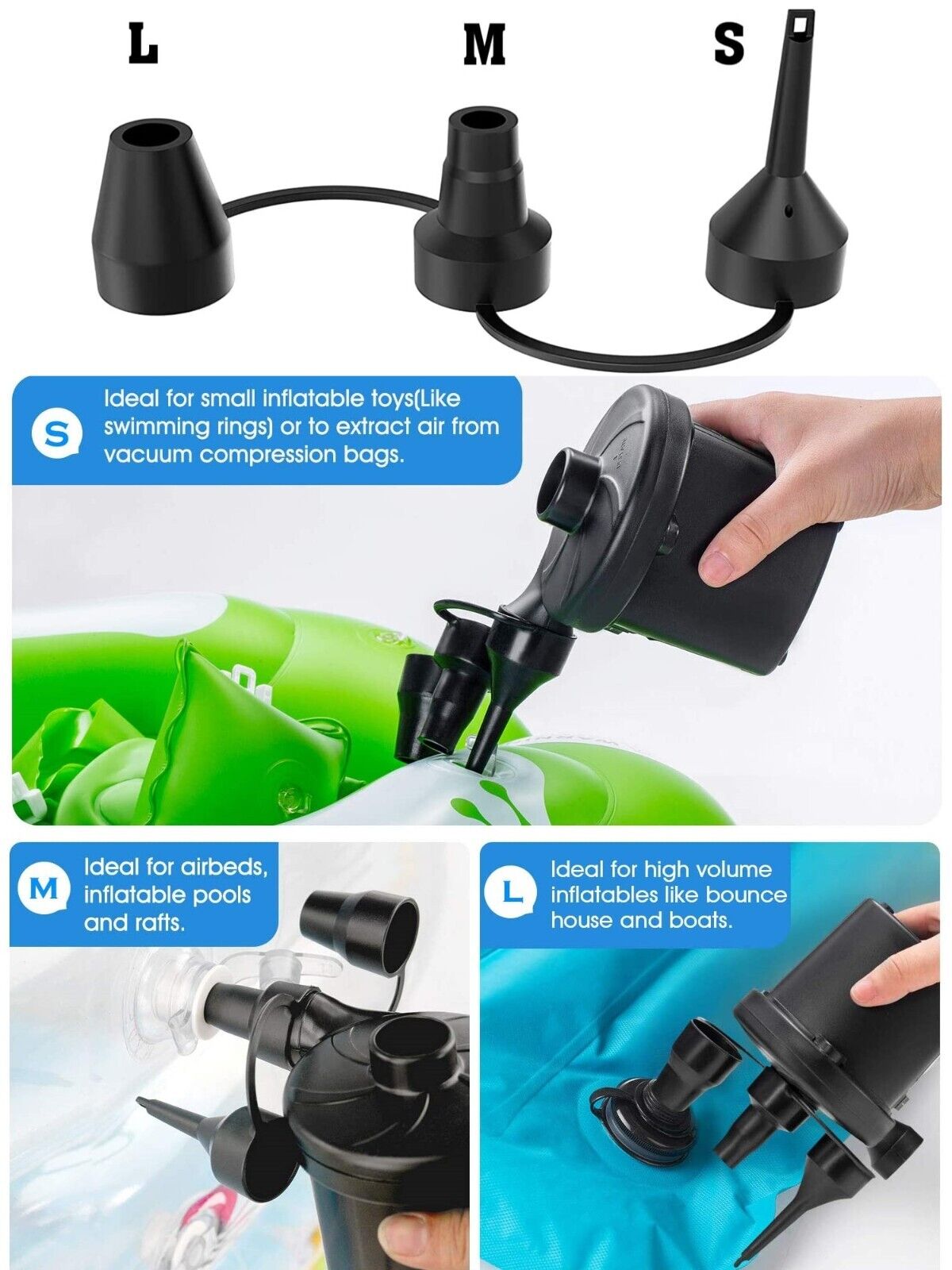 L

M

S

S

Ideal for small inflatable toys(Like swimming rings) or to extract air from vacuum compression bags.

M

Ideal for airbeds, inflatable pools and rafts.

L

Ideal for high volume inflatables like bounce house and boats.