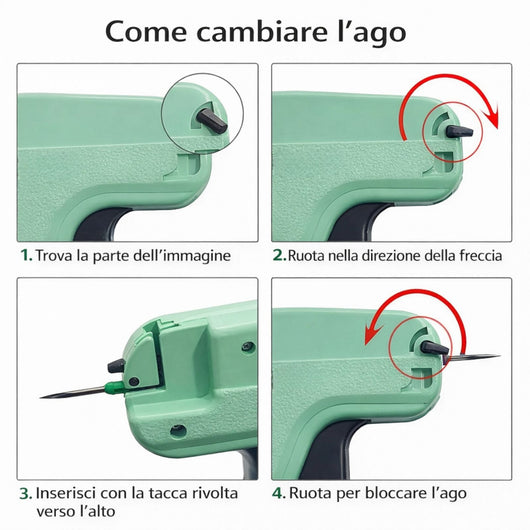 Come cambiare l’ago

1. Trova la parte dell’immagine

2. Ruota nella direzione della freccia

3. Inserisci con la tacca rivolta verso l’alto

4. Ruota per bloccare l’ago