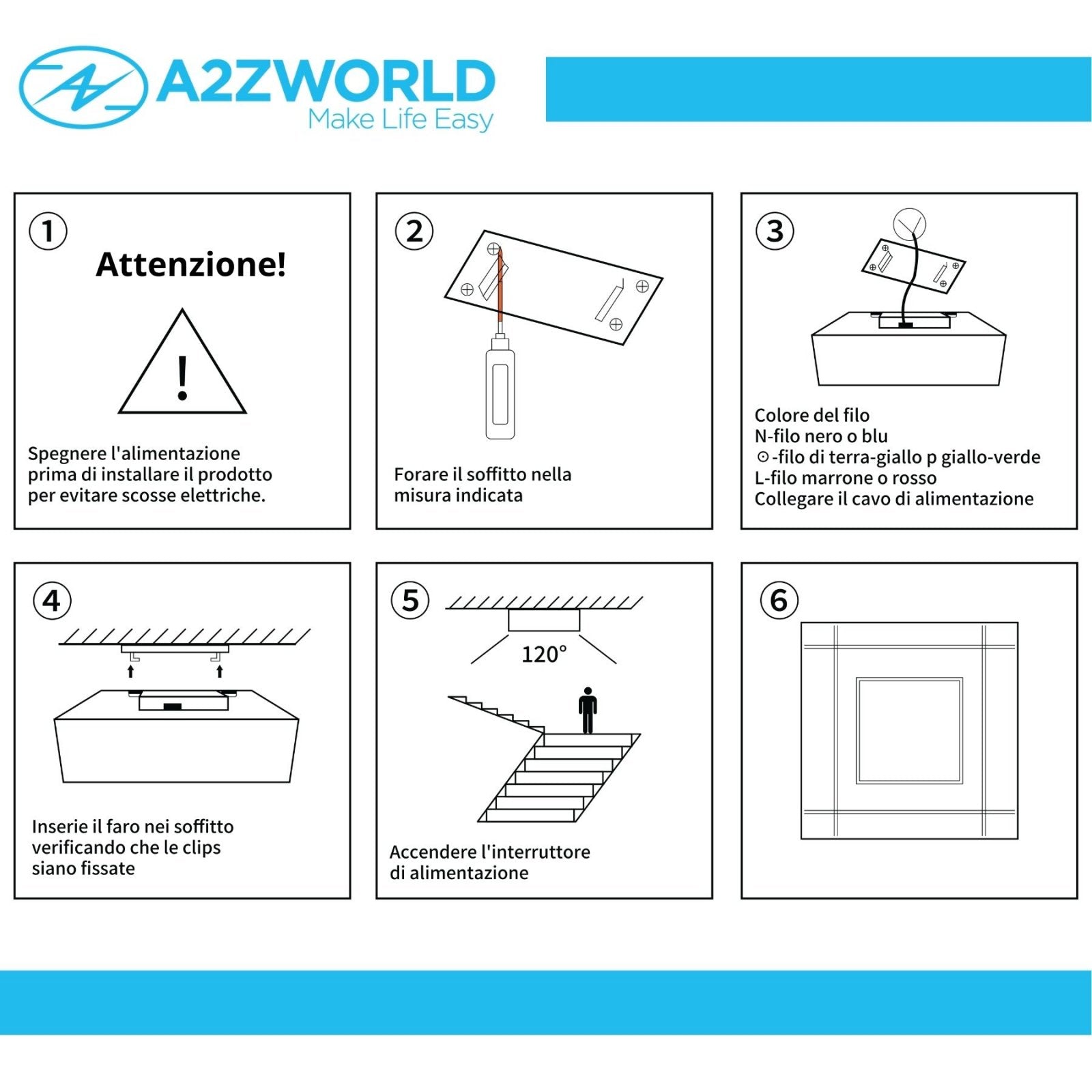 A2ZWORLD
Make Life Easy

1

Attenzione!

!

Spegnere l'alimentazione prima di installare il prodotto per evitare scosse elettriche.

2

Forare il soffitto nella misura indicata

3

Colore del filo
N-filo nero o blu
⊙-filo di terra-giallo p giallo-verde
L-filo marrone o rosso
Collegare il cavo di alimentazione

4

Inserie il faro nei soffitto verificando che le clips siano fissate

5

120°

Accendere l'interruttore di alimentazione

6