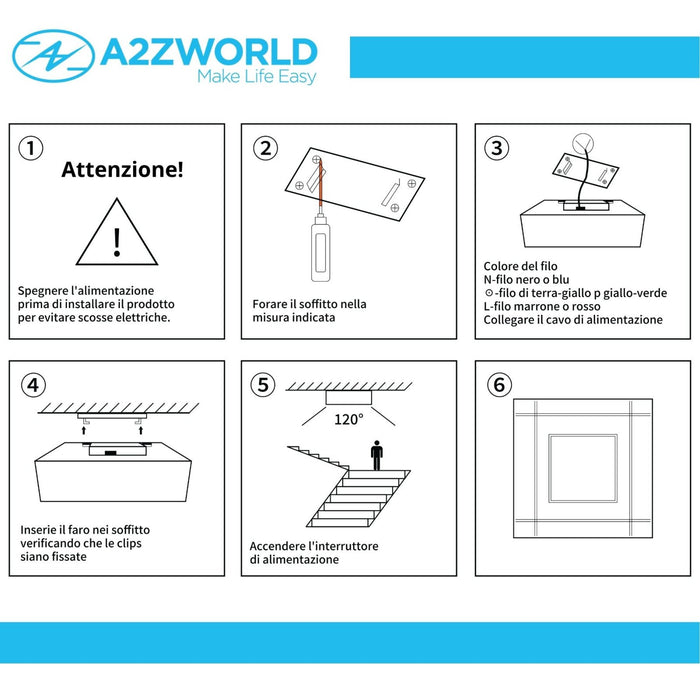 A2ZWORLD
Make Life Easy

①
Attenzione!
!
Spegnere l'alimentazione prima di installare il prodotto per evitare scosse elettriche.

②
Forare il soffitto nella misura indicata

③
Colore del filo
N-filo nero o blu
⊙-filo di terra-giallo p giallo-verde
L-filo marrone o rosso
Collegare il cavo di alimentazione

④
Inserie il faro nei soffitto verificando che le clips siano fissate

⑤
120°
Accendere l'interruttore di alimentazione

⑥