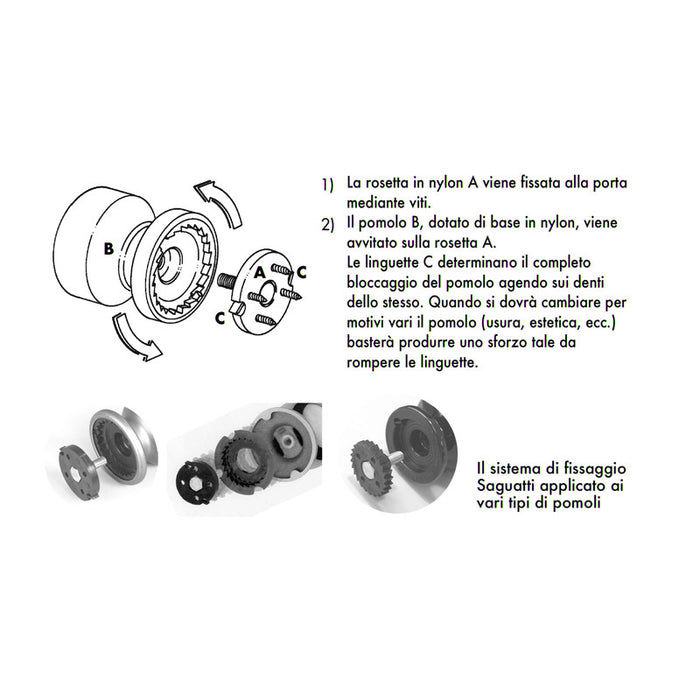 B

A

C

C

1) La rosetta in nylon A viene fissata alla porta mediante viti.

2) Il pomolo B, dotato di base in nylon, viene avvitato sulla rosetta A.
Le linguette C determinano il completo bloccaggio del pomolo agendo sui denti dello stesso. Quando si dovrà cambiare per motivi vari il pomolo (usura, estetica, ecc.) basterà produrre uno sforzo tale da rompere le linguette.

Il sistema di fissaggio Saguatti applicato ai vari tipi di pomoli