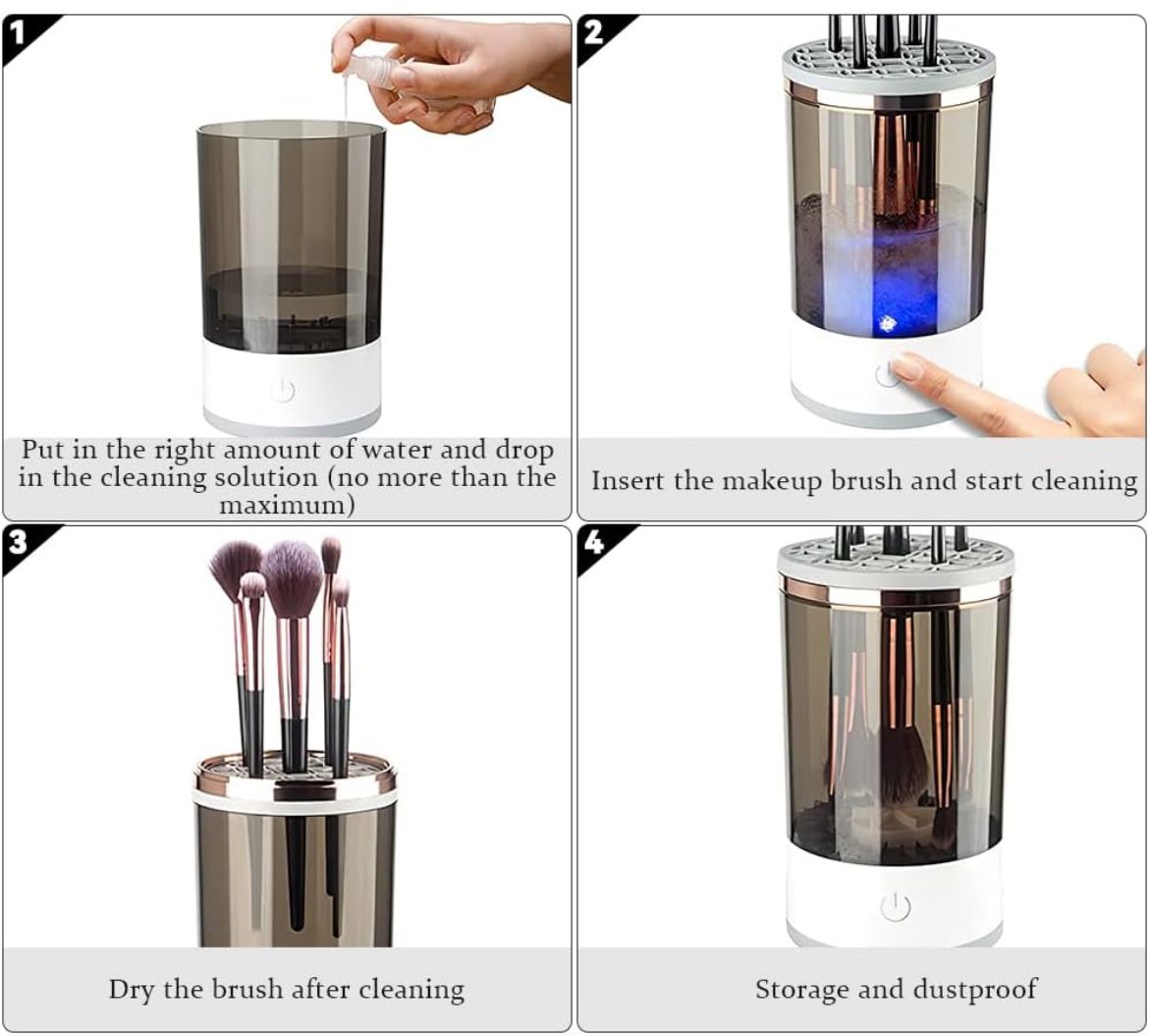 1

Put in the right amount of water and drop in the cleaning solution (no more than the maximum)

2

Insert the makeup brush and start cleaning

3

Dry the brush after cleaning

4

Storage and dustproof