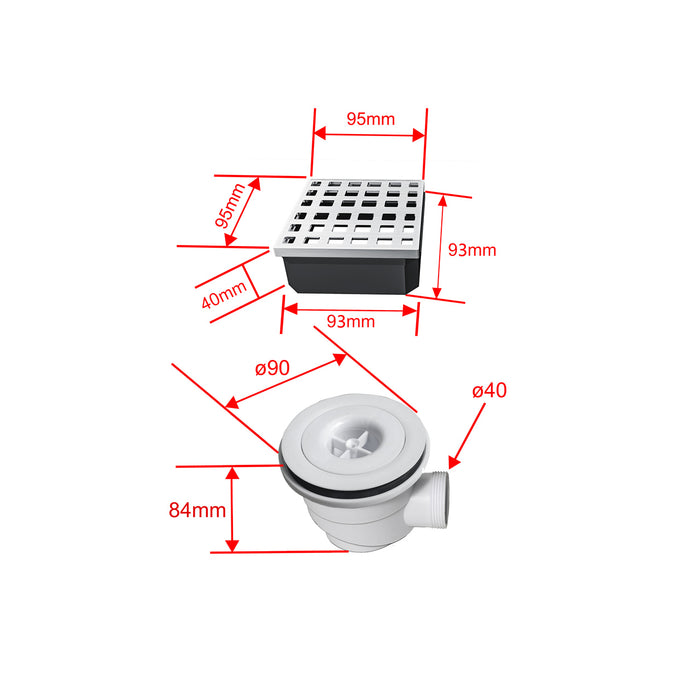 95mm

95mm

93mm

40mm

93mm

ø90

ø40

84mm