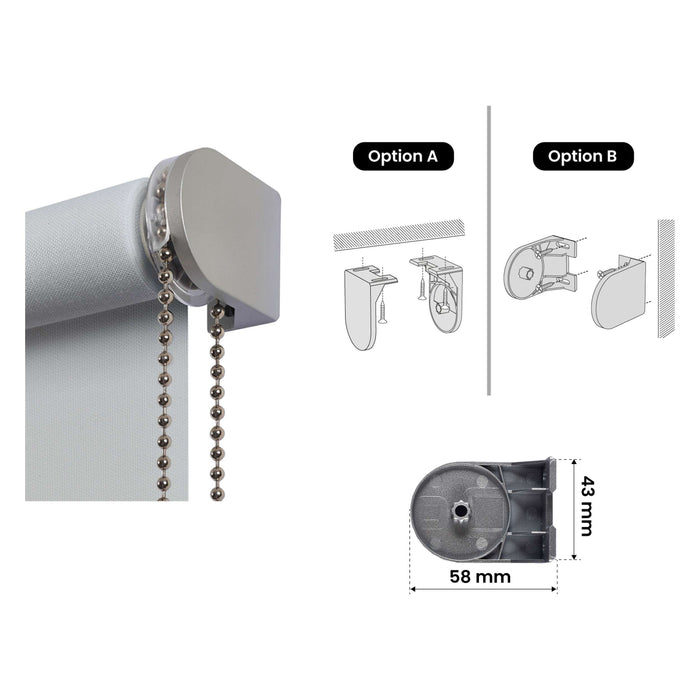 Option A

Option B

43 mm

58 mm